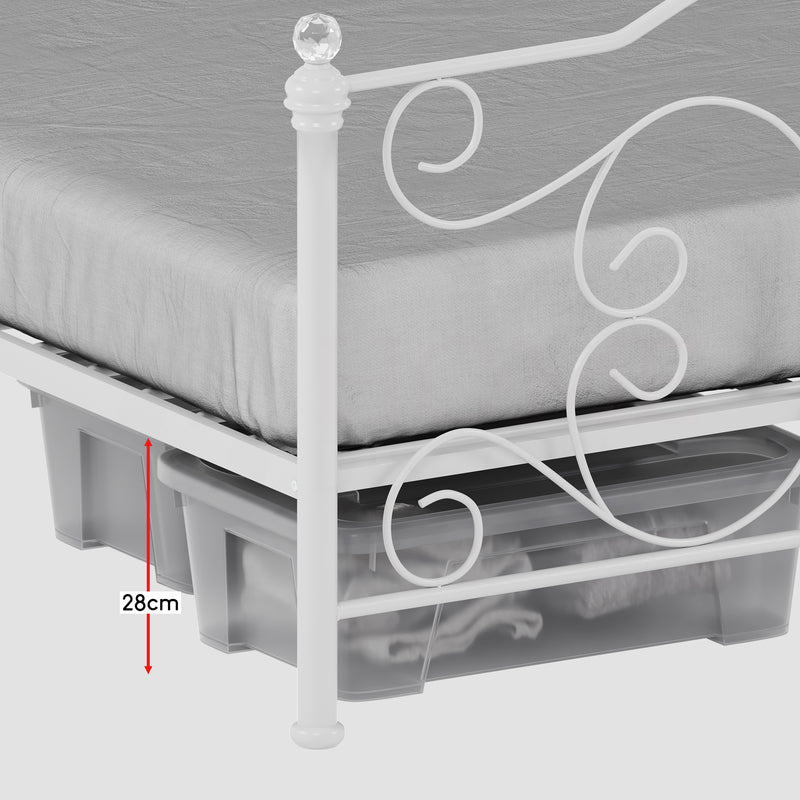 28cm