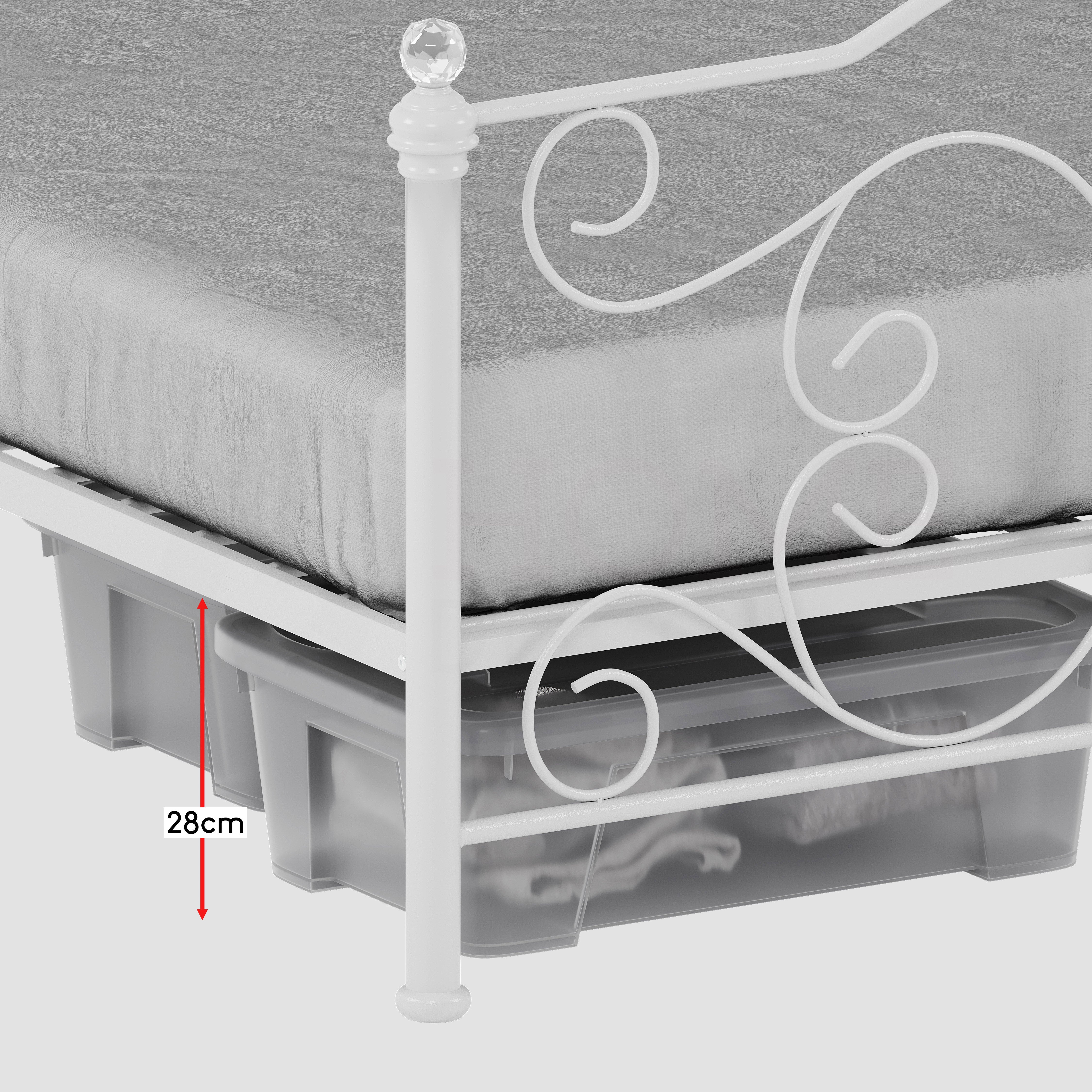 28cm