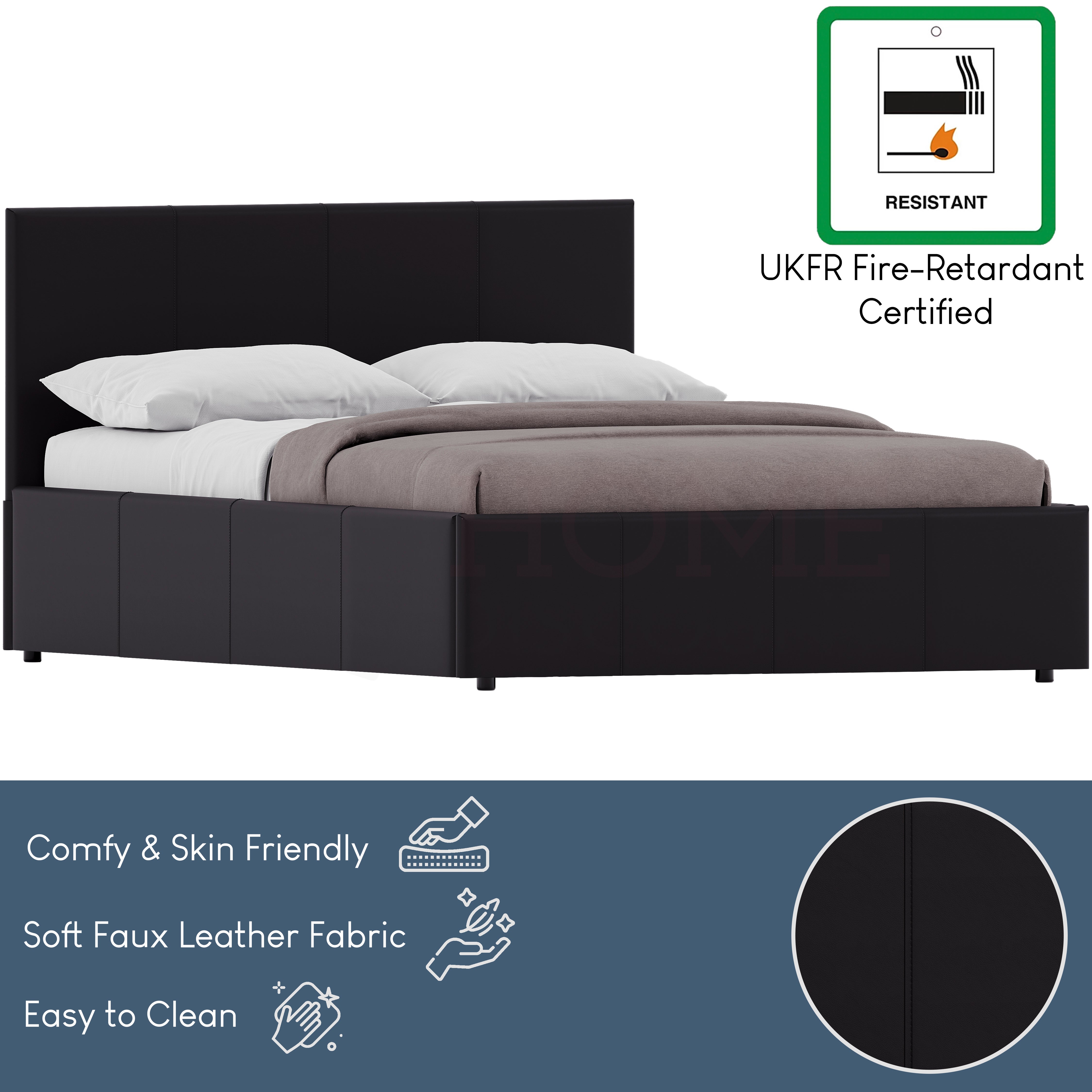 RESISTANT

UKFR Fire-Retardant Certified

HOME

Comfy & Skin Friendly

Soft Faux Leather Fabric

Easy to Clean