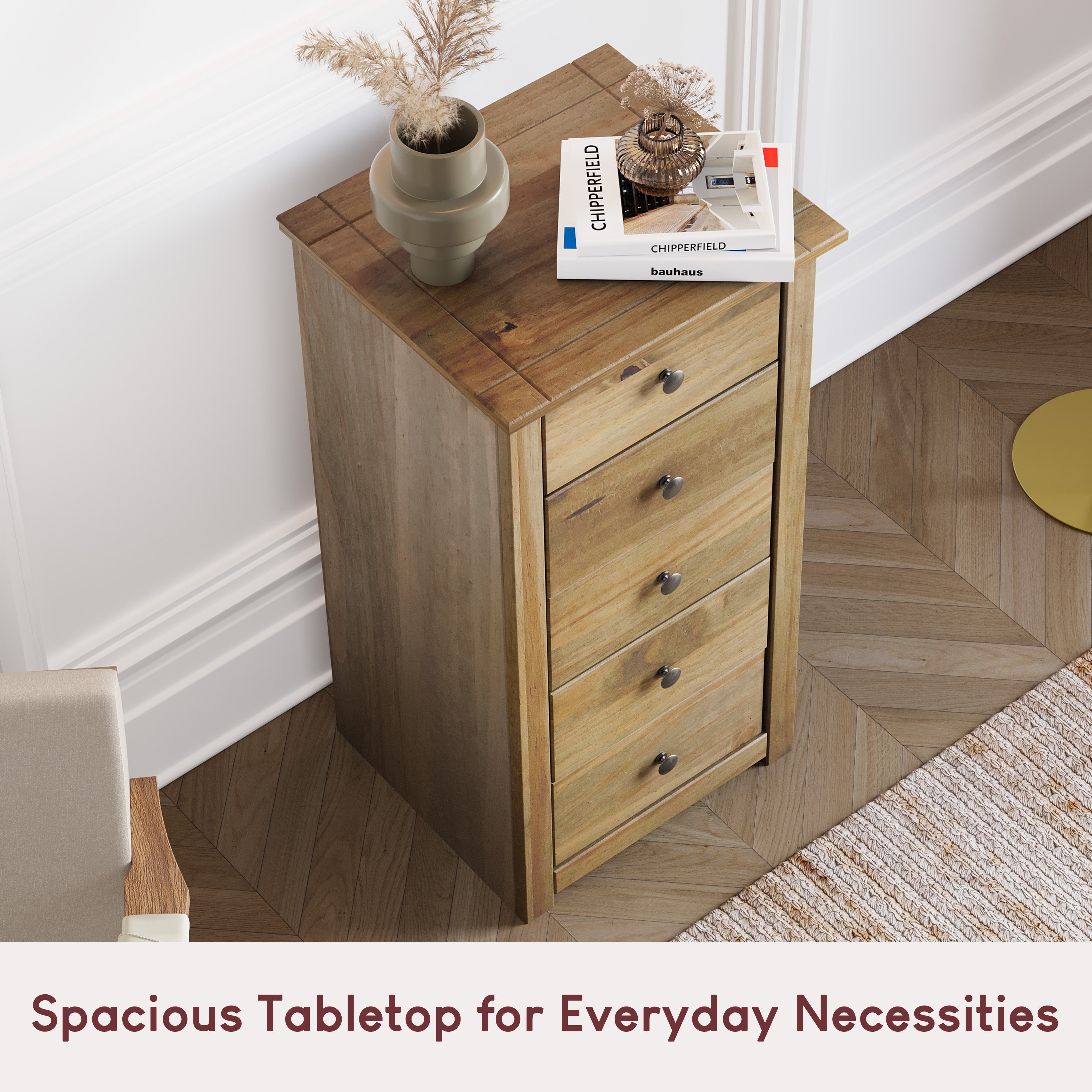 CHIPPERFIELD

CHIPPERFIELD

bauhaus

Spacious Tabletop for Everyday Necessities