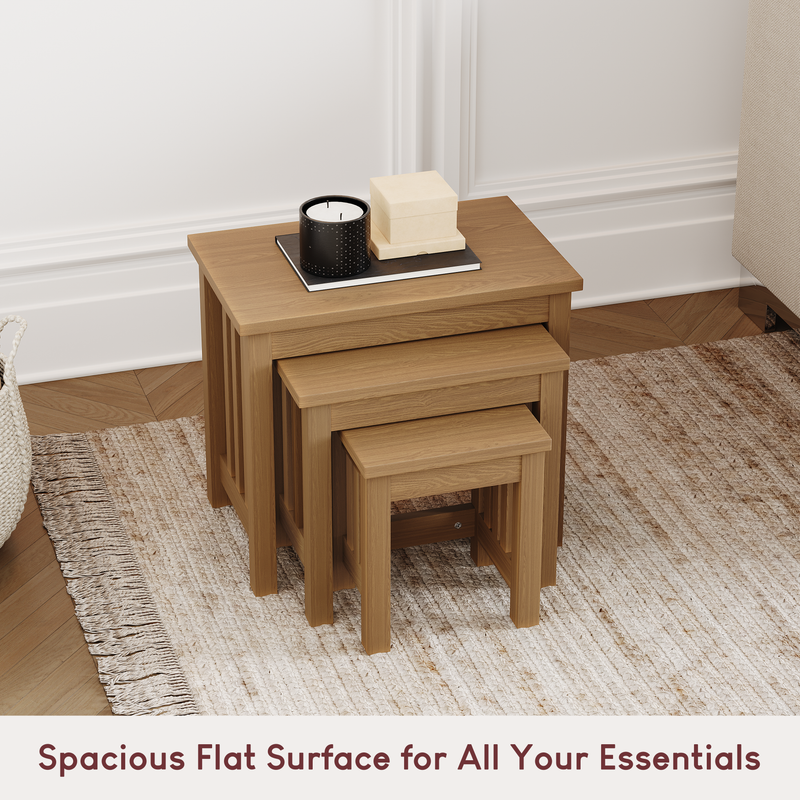 Spacious Flat Surface for All Your Essentials