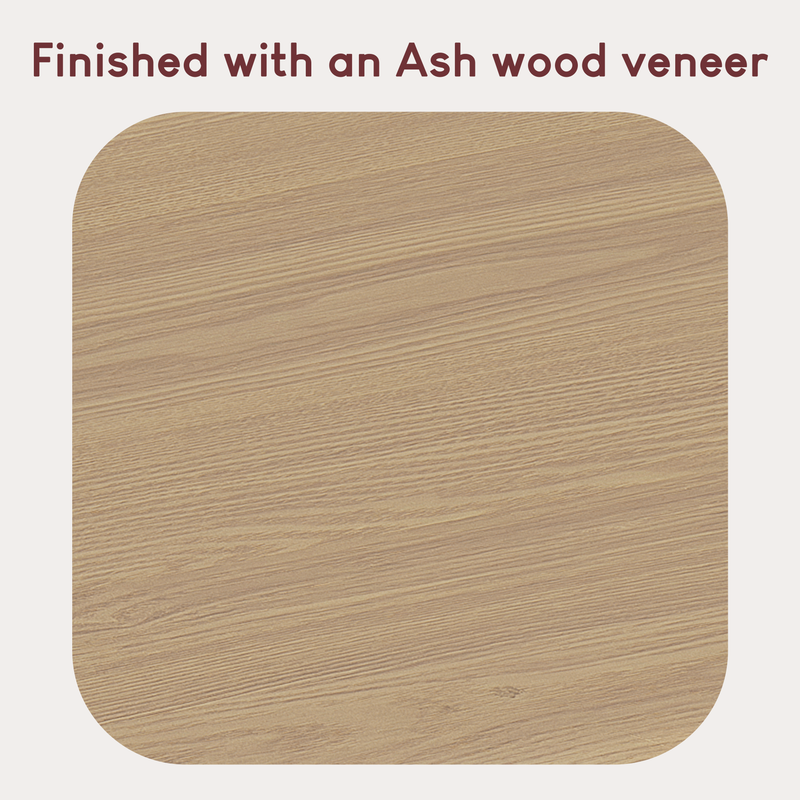 Finished with an Ash wood veneer