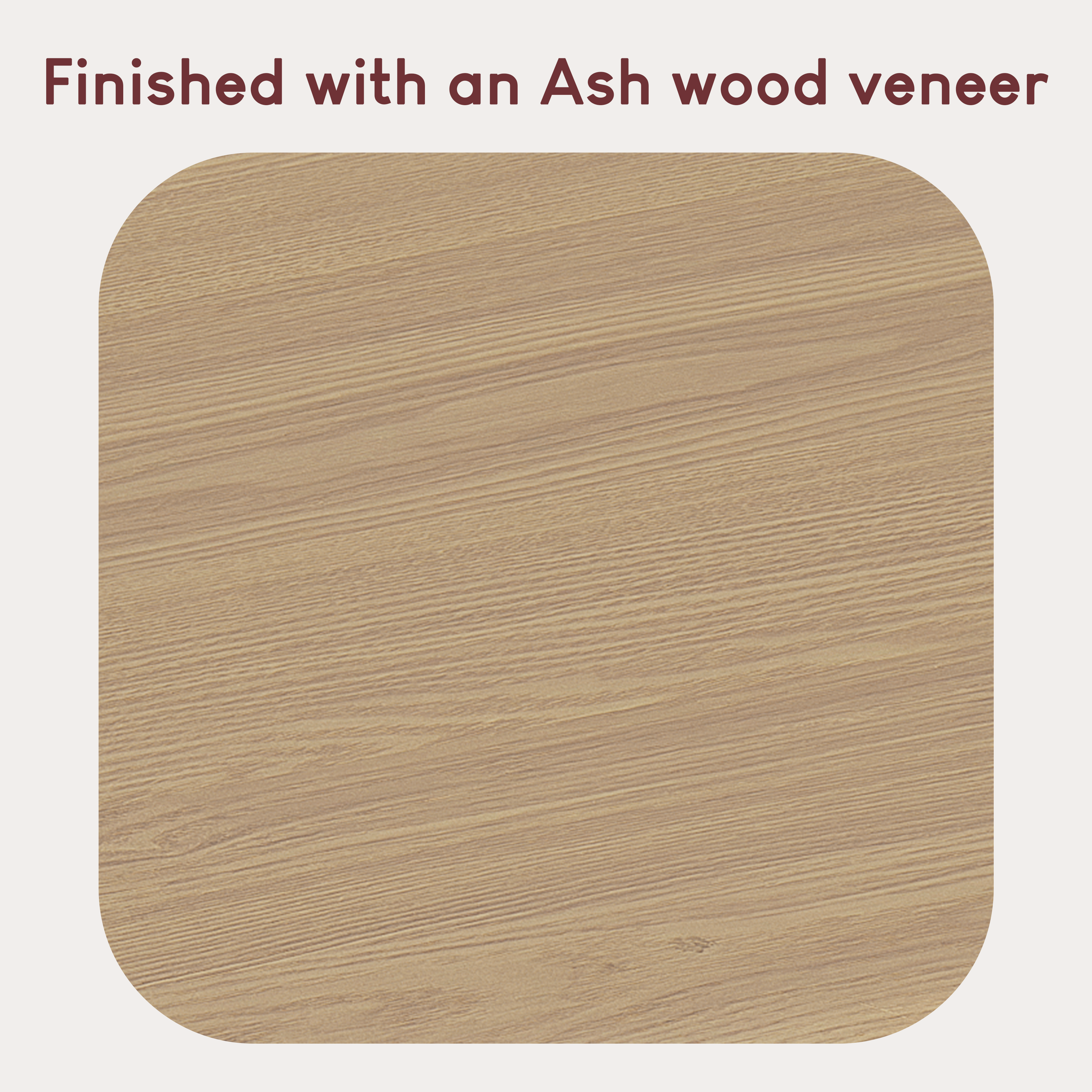 Finished with an Ash wood veneer