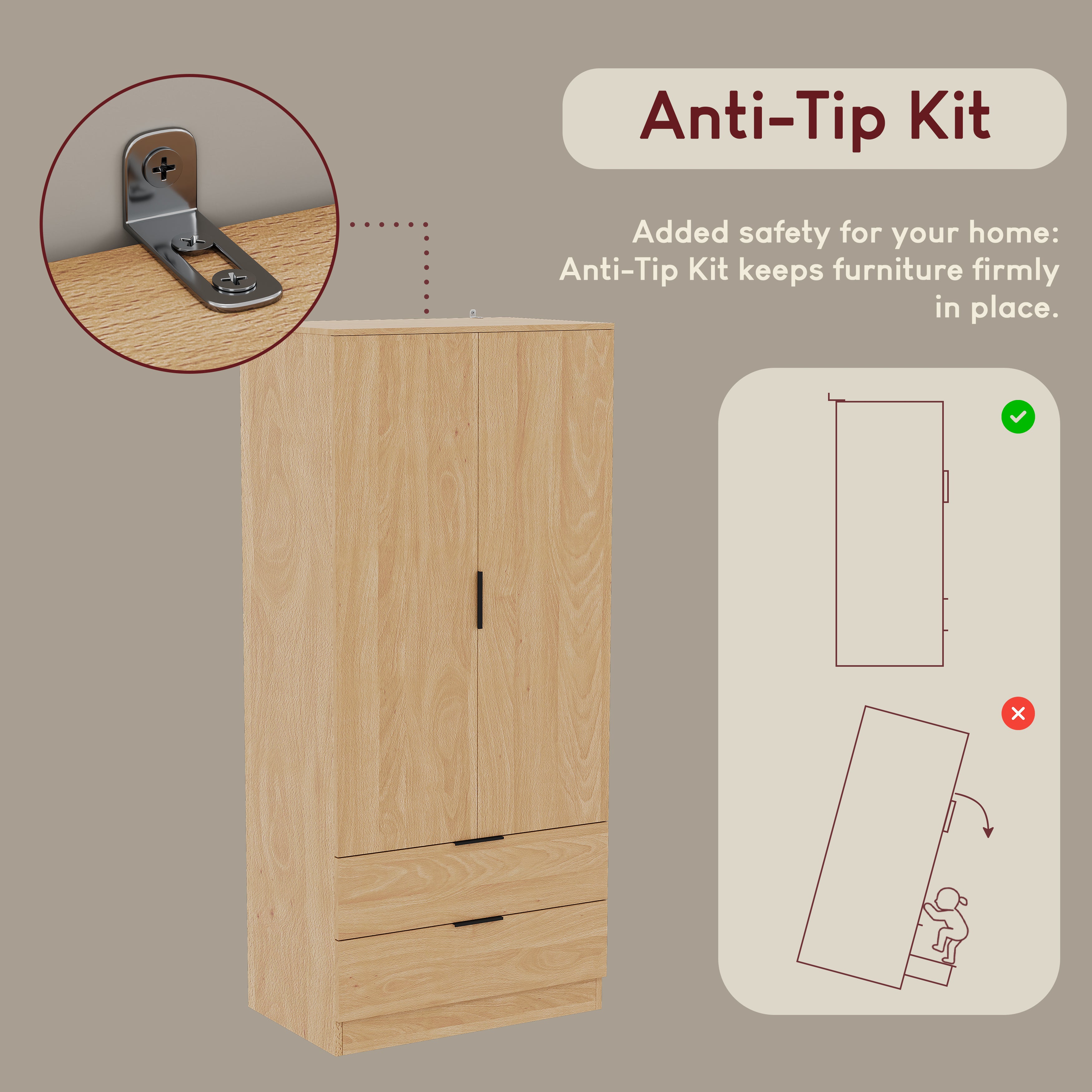 Anti-Tip Kit

Added safety for your home: Anti-Tip Kit keeps furniture firmly in place.