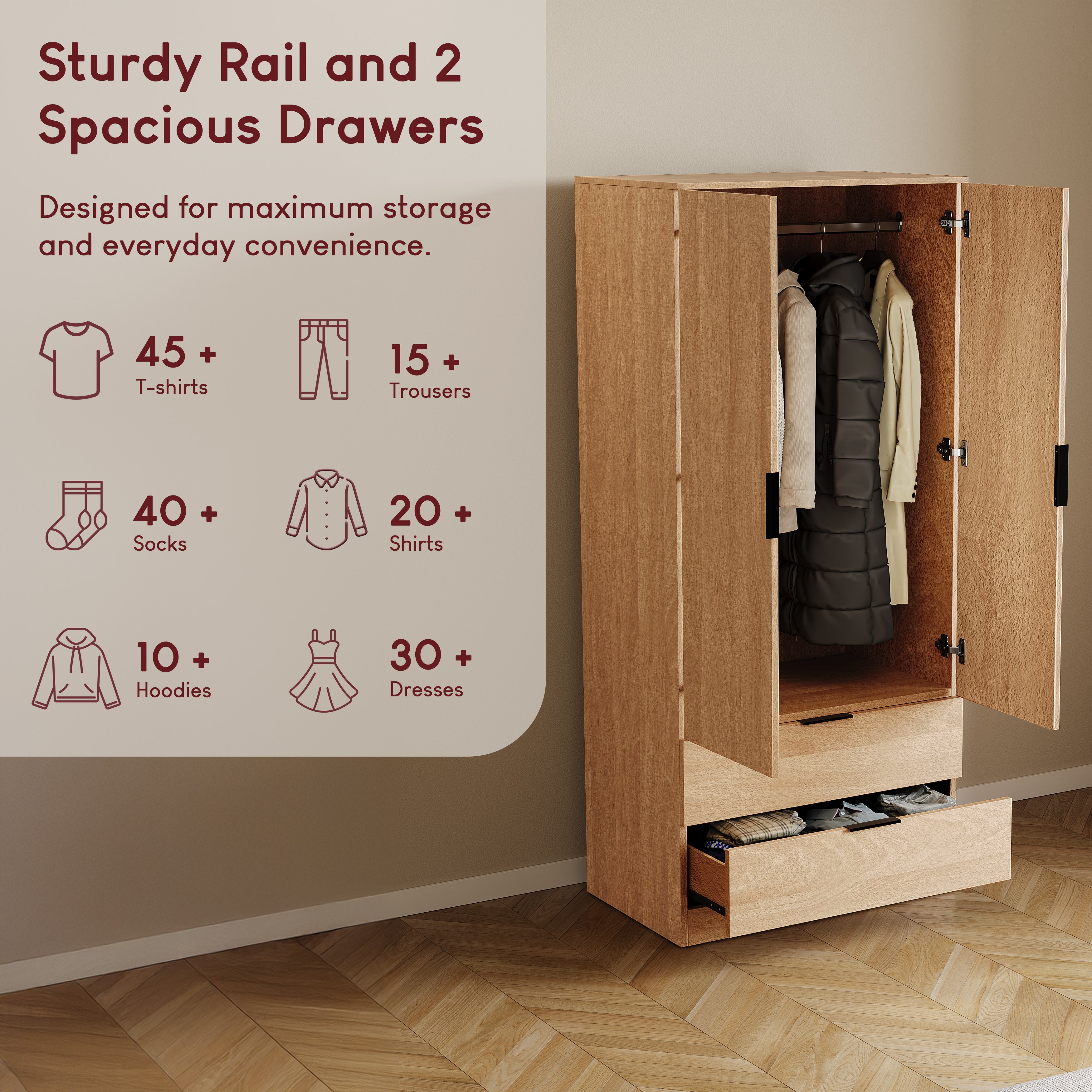 Sturdy Rail and 2 Spacious Drawers

Designed for maximum storage and everyday convenience.

45 +
T-shirts

15 +
Trousers

40 +
Socks

20 +
Shirts

10 +
Hoodies

30 +
Dresses