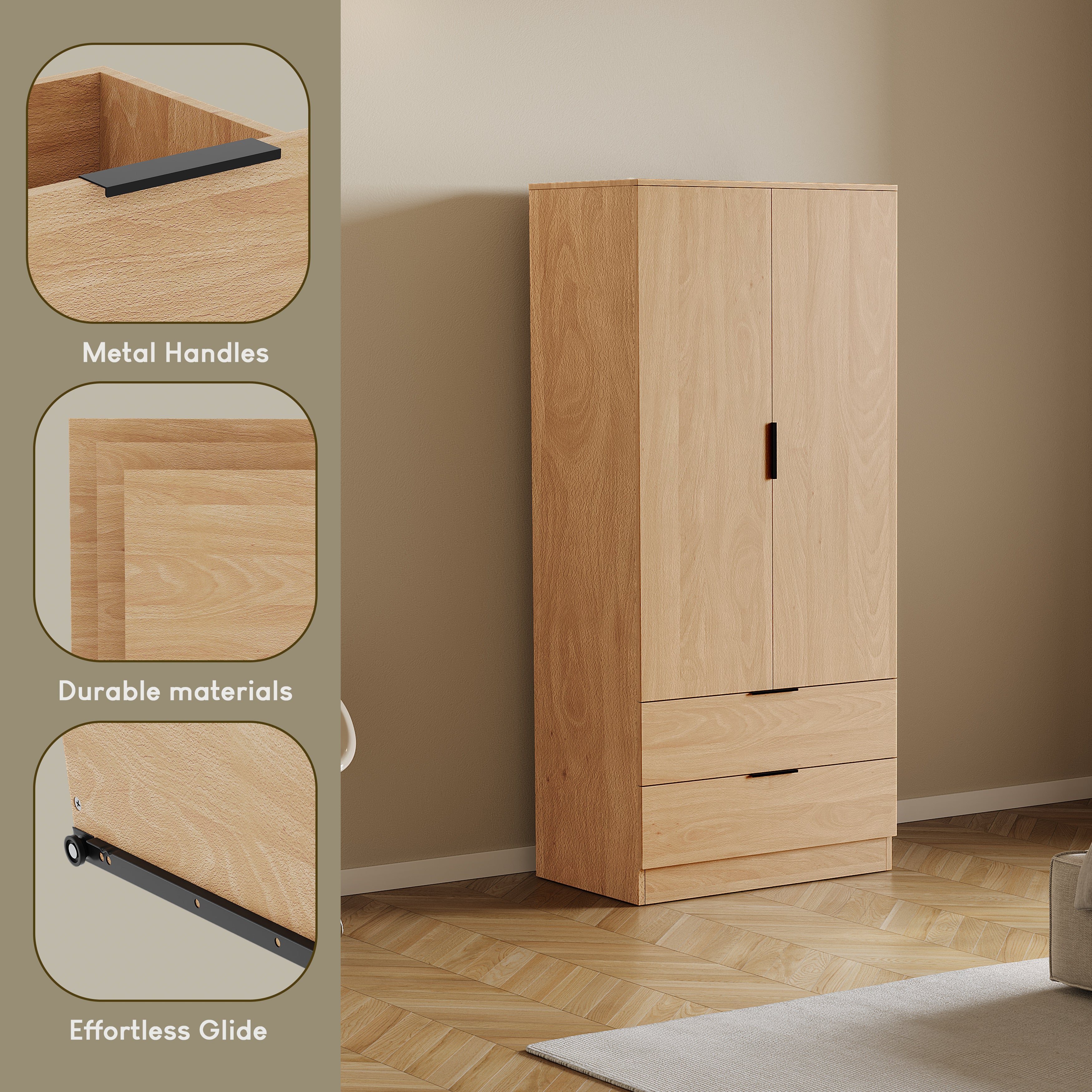 Metal Handles

Durable materials

Effortless Glide