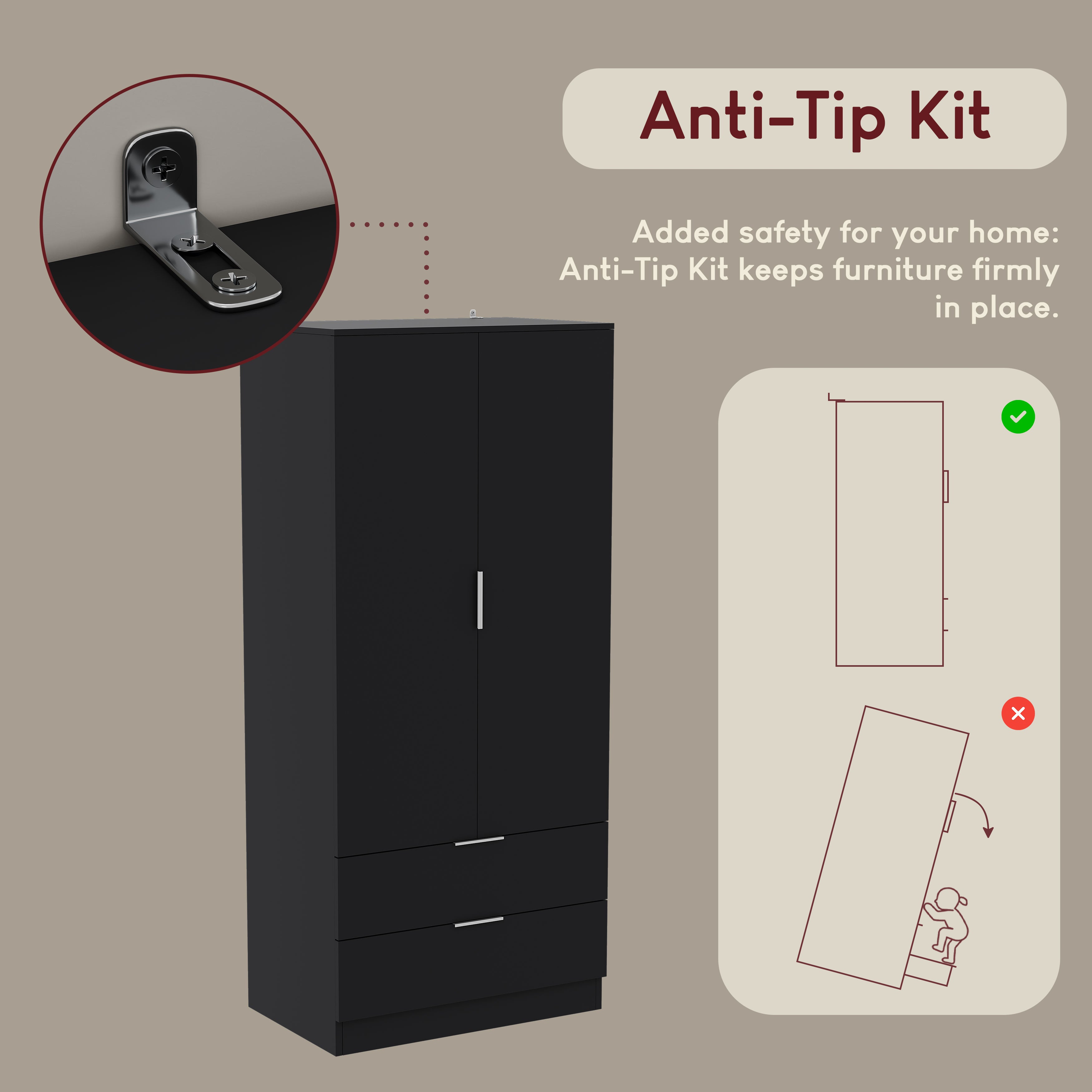 Anti-Tip Kit

Added safety for your home: Anti-Tip Kit keeps furniture firmly in place.