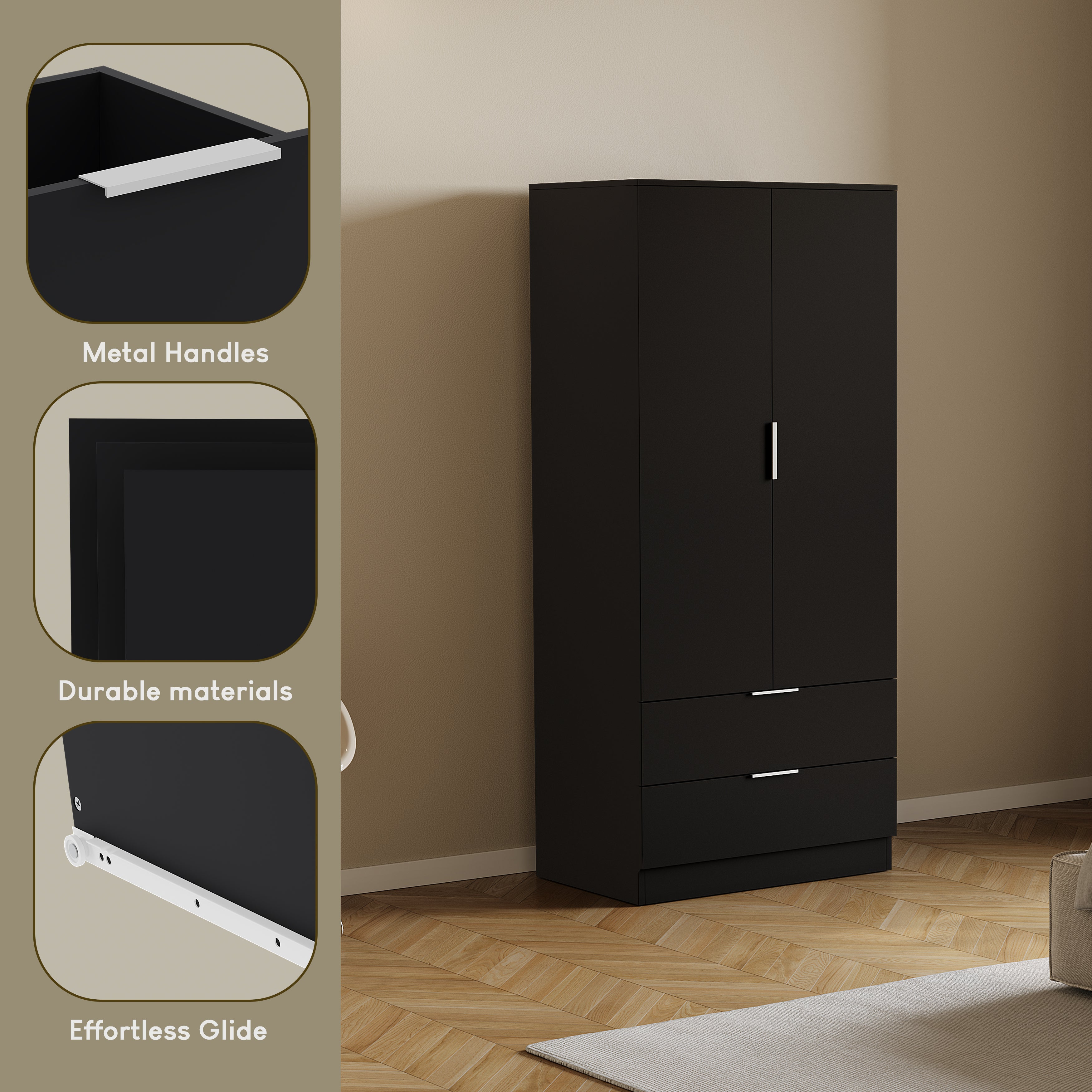 Metal Handles

Durable materials

Effortless Glide