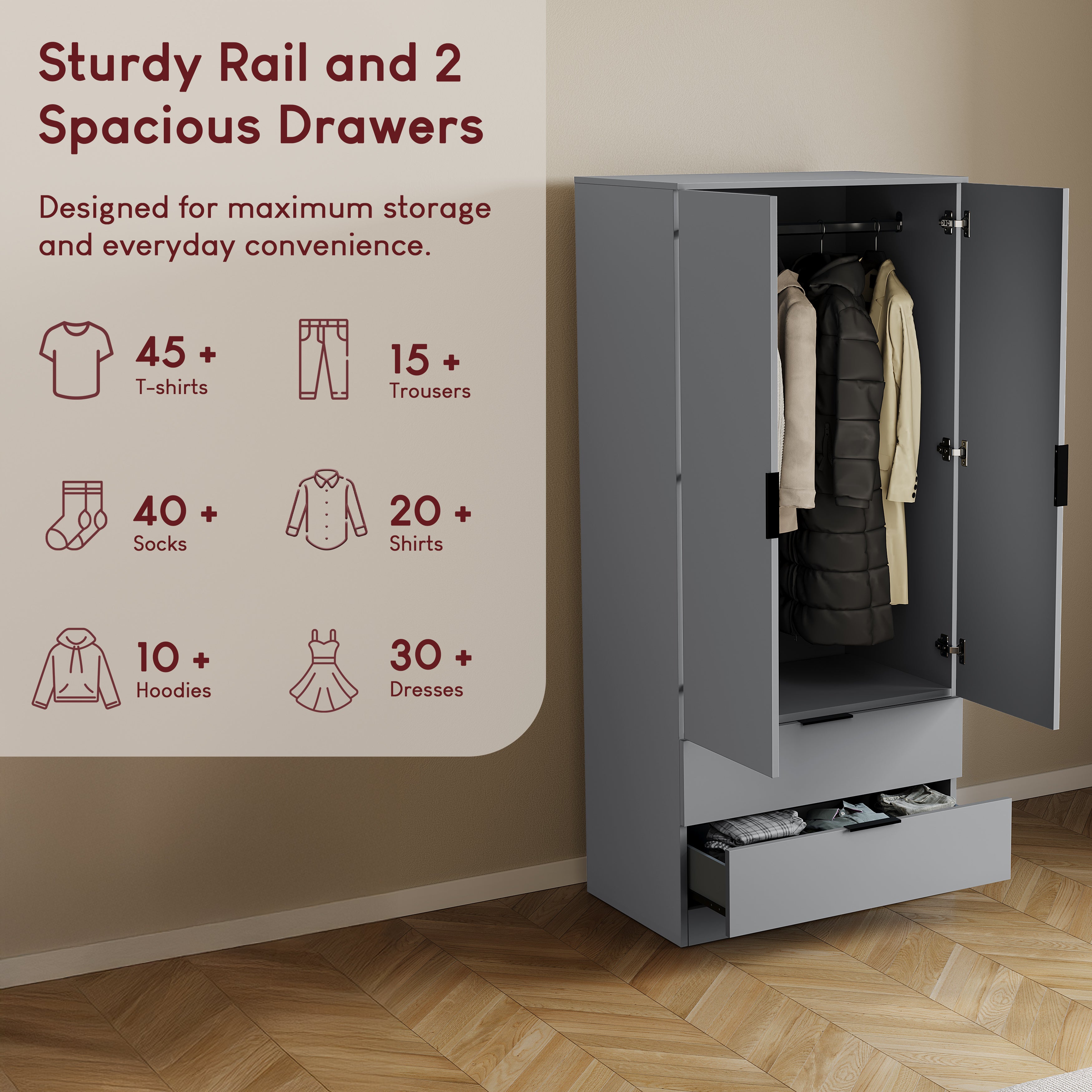 Sturdy Rail and 2 Spacious Drawers

Designed for maximum storage and everyday convenience.

45 +
T-shirts

15 +
Trousers

40 +
Socks

20 +
Shirts

10 +
Hoodies

30 +
Dresses