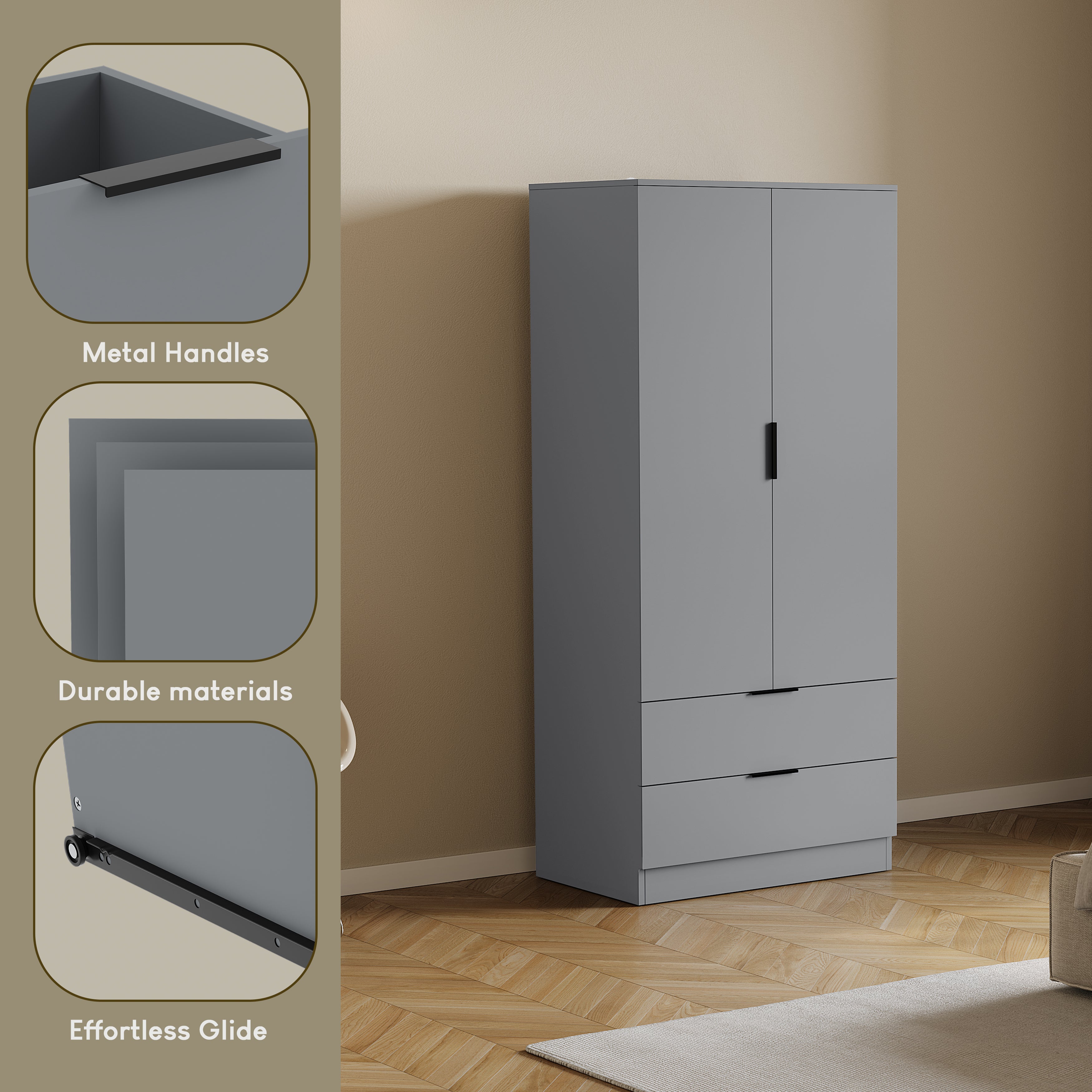 Metal Handles

Durable materials

Effortless Glide