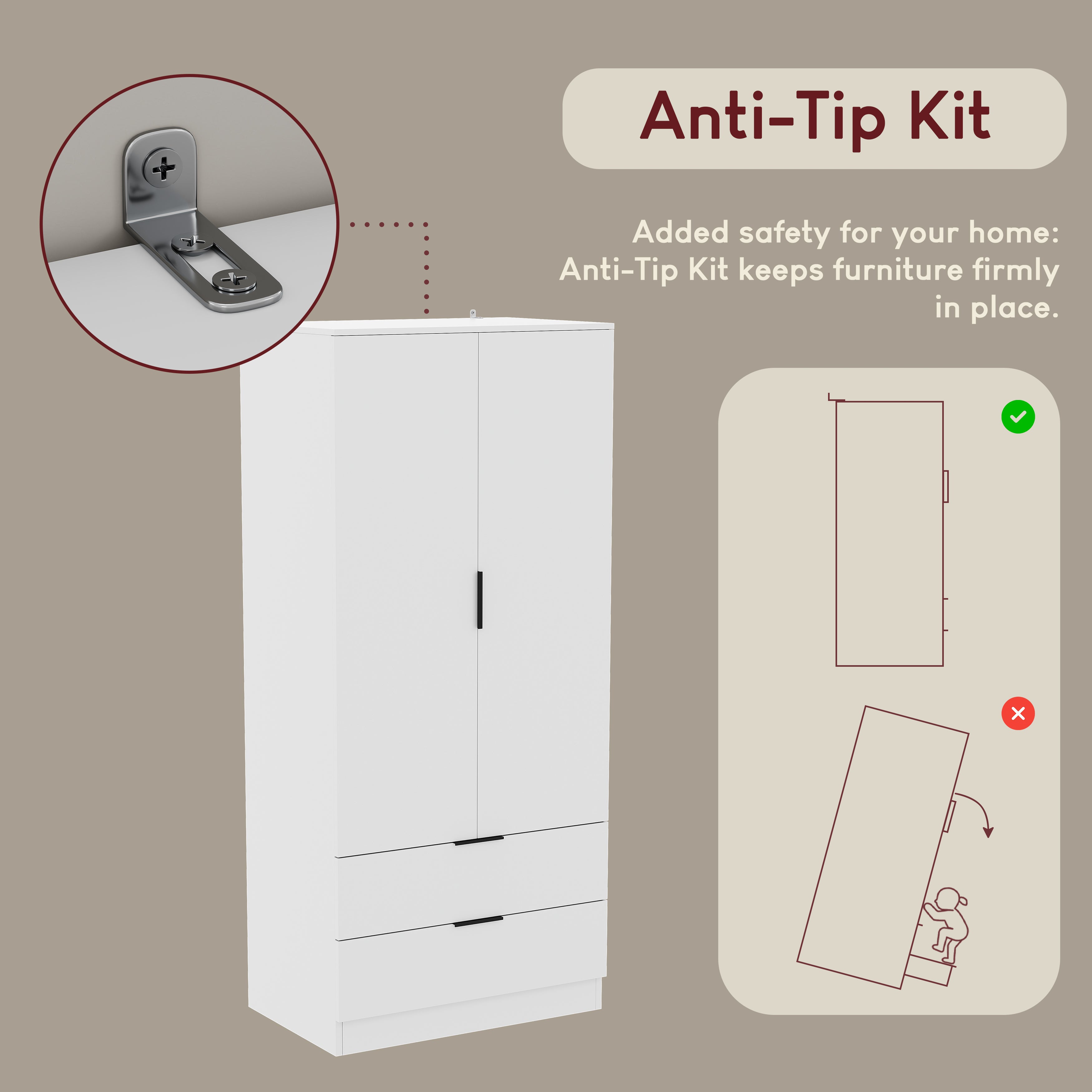 Anti-Tip Kit

Added safety for your home: Anti-Tip Kit keeps furniture firmly in place.