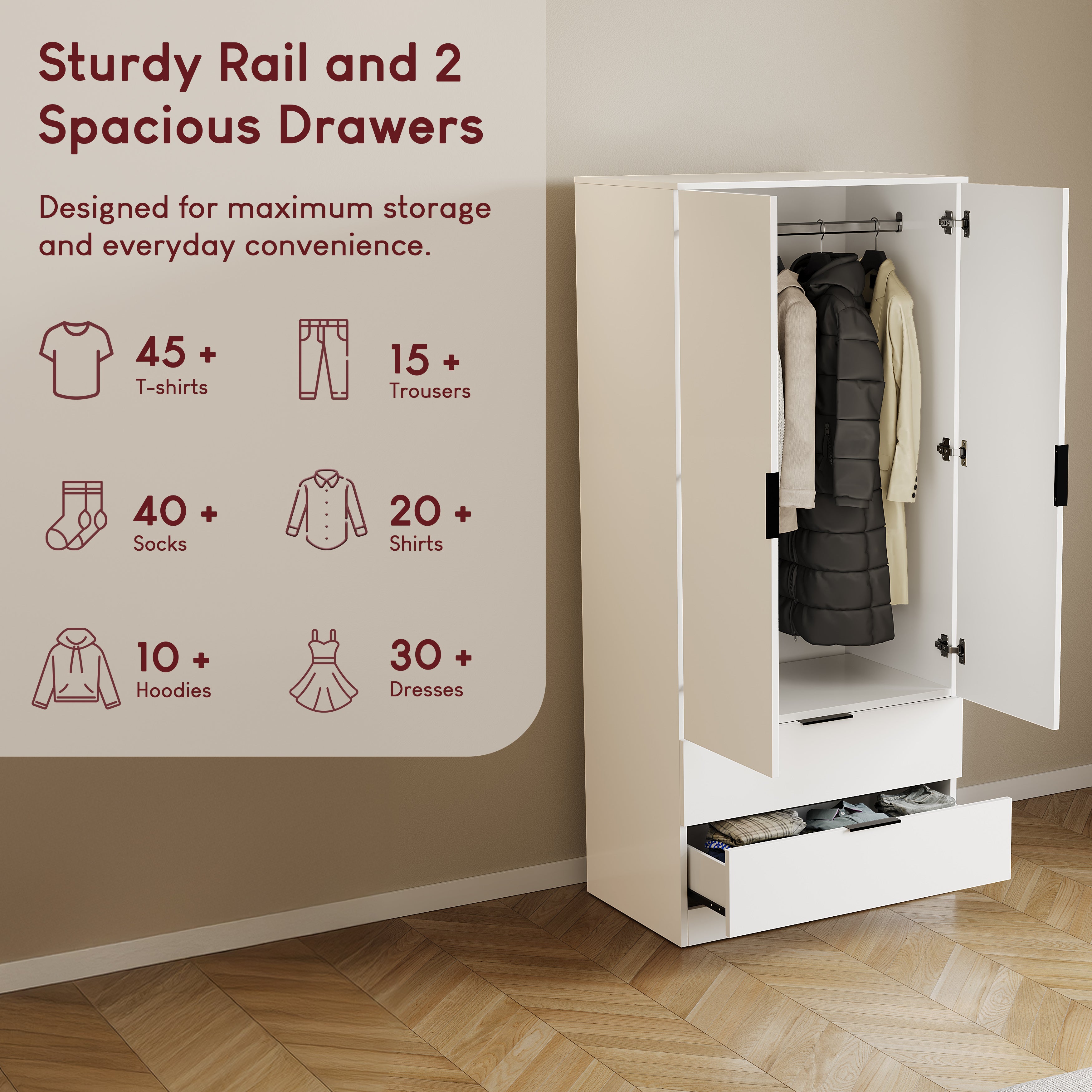 Sturdy Rail and 2 Spacious Drawers

Designed for maximum storage and everyday convenience.

45 +
T-shirts

15 +
Trousers

40 +
Socks

20 +
Shirts

10 +
Hoodies

30 +
Dresses