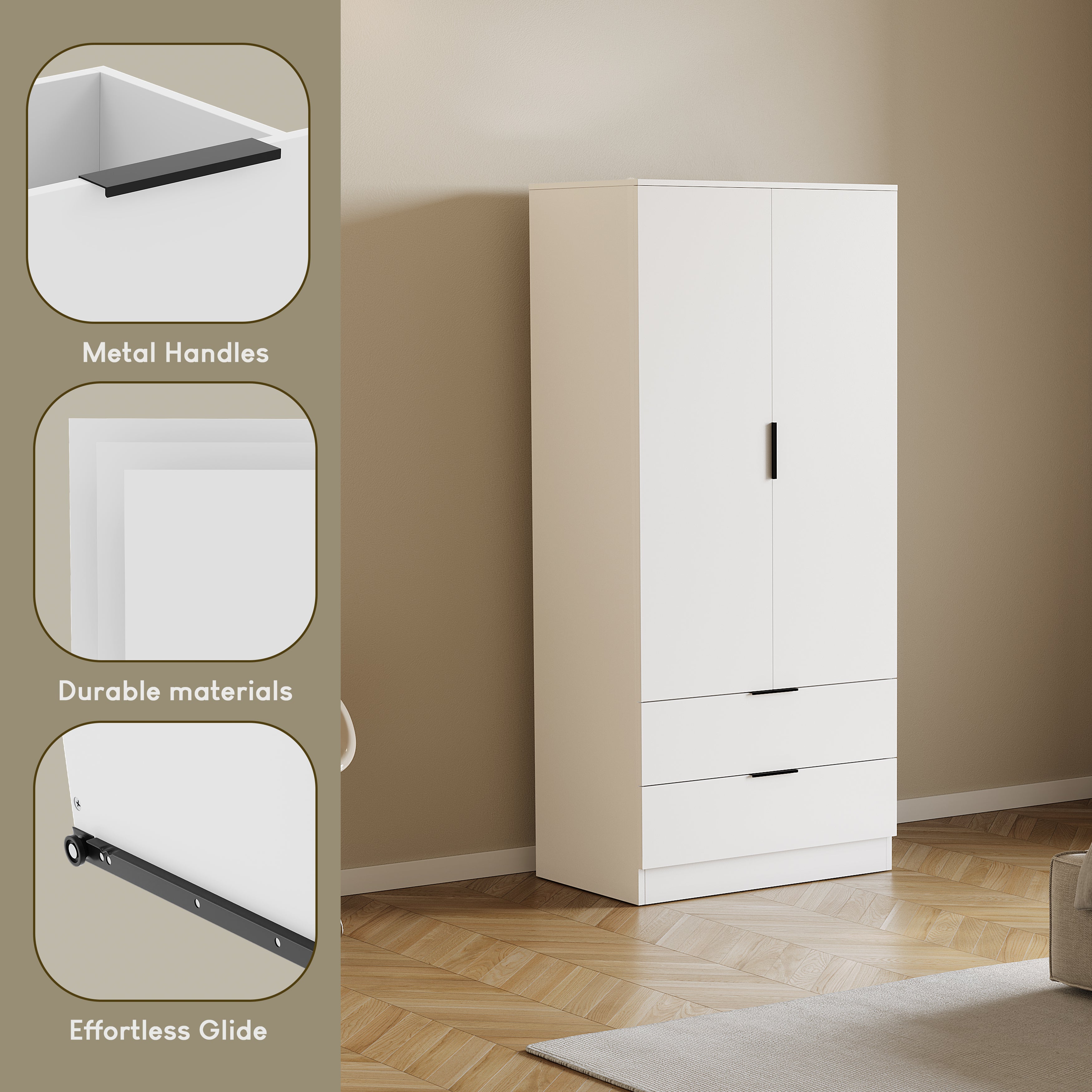 Metal Handles

Durable materials

Effortless Glide