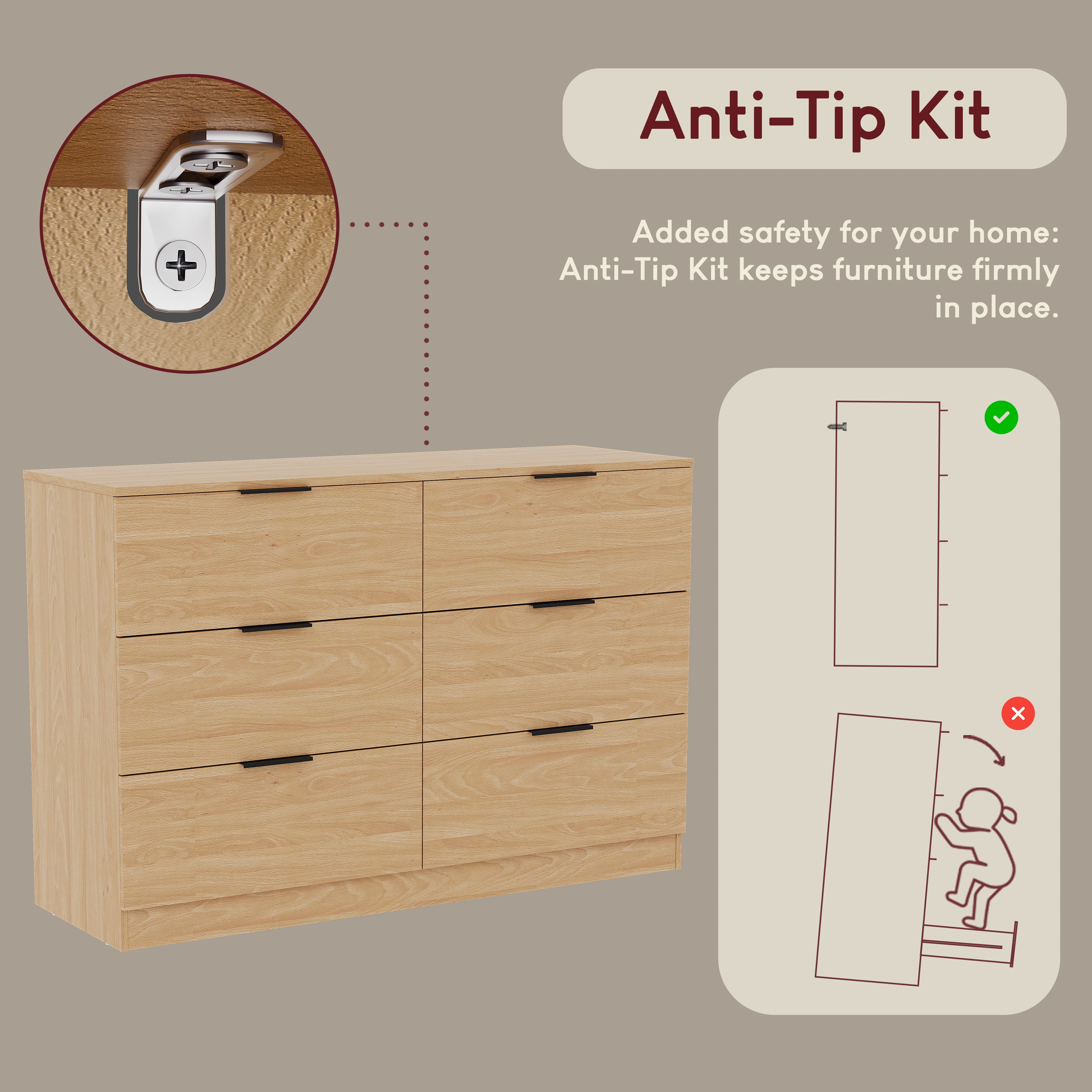 Anti-Tip Kit

Added safety for your home: Anti-Tip Kit keeps furniture firmly in place.