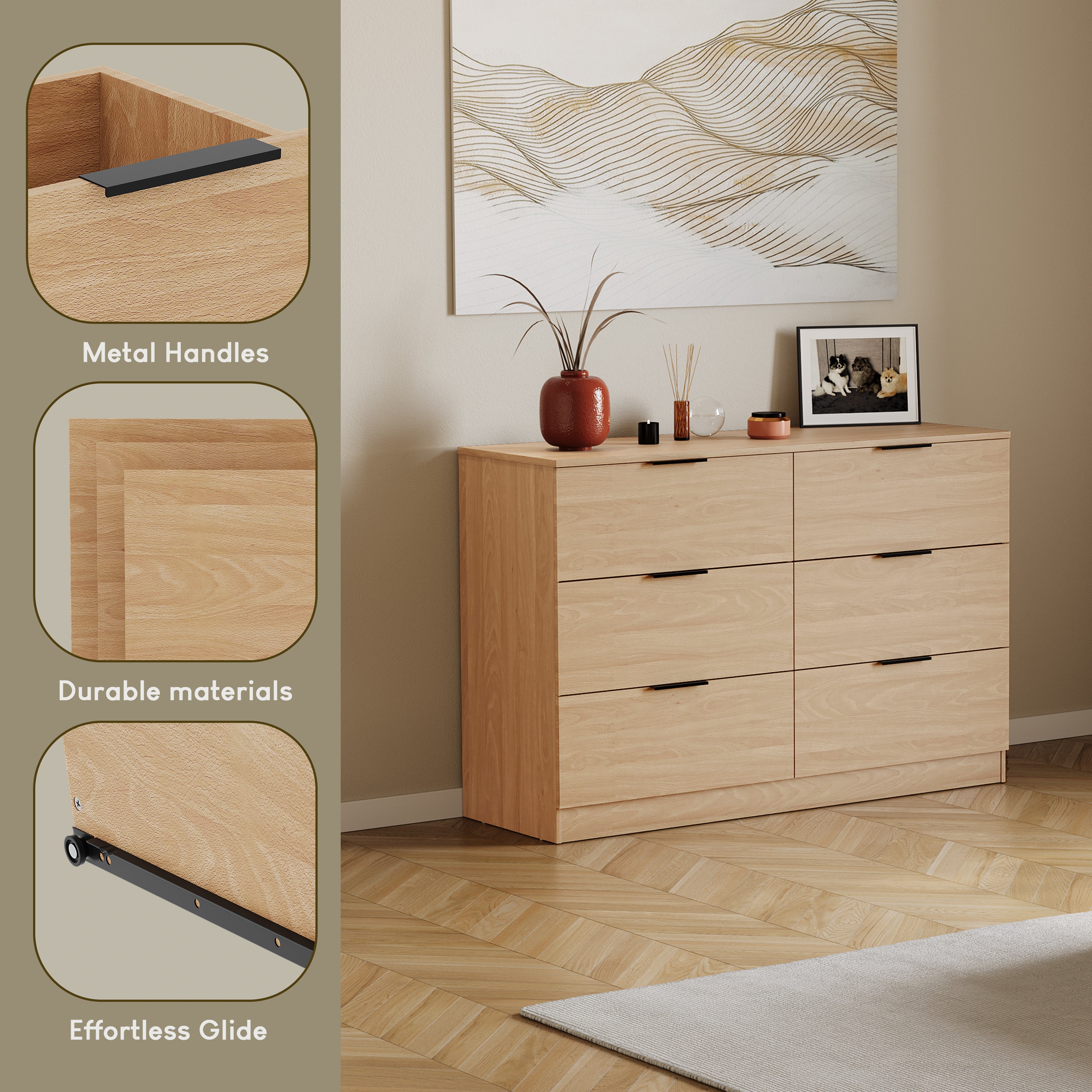 Metal Handles

Durable materials

Effortless Glide