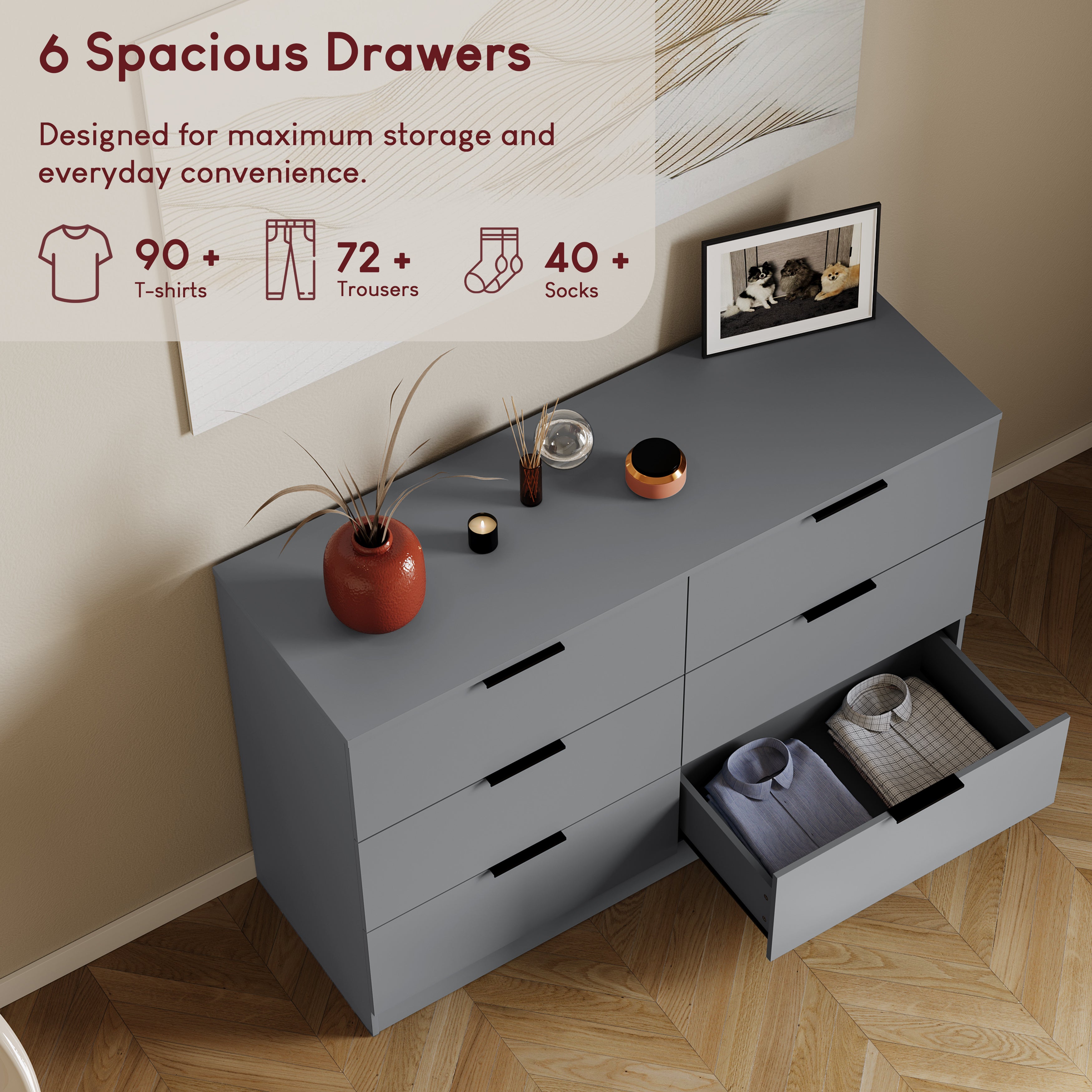 6 Spacious Drawers

Designed for maximum storage and everyday convenience.

90 +
T-shirts

72 +
Trousers

40 +
Socks