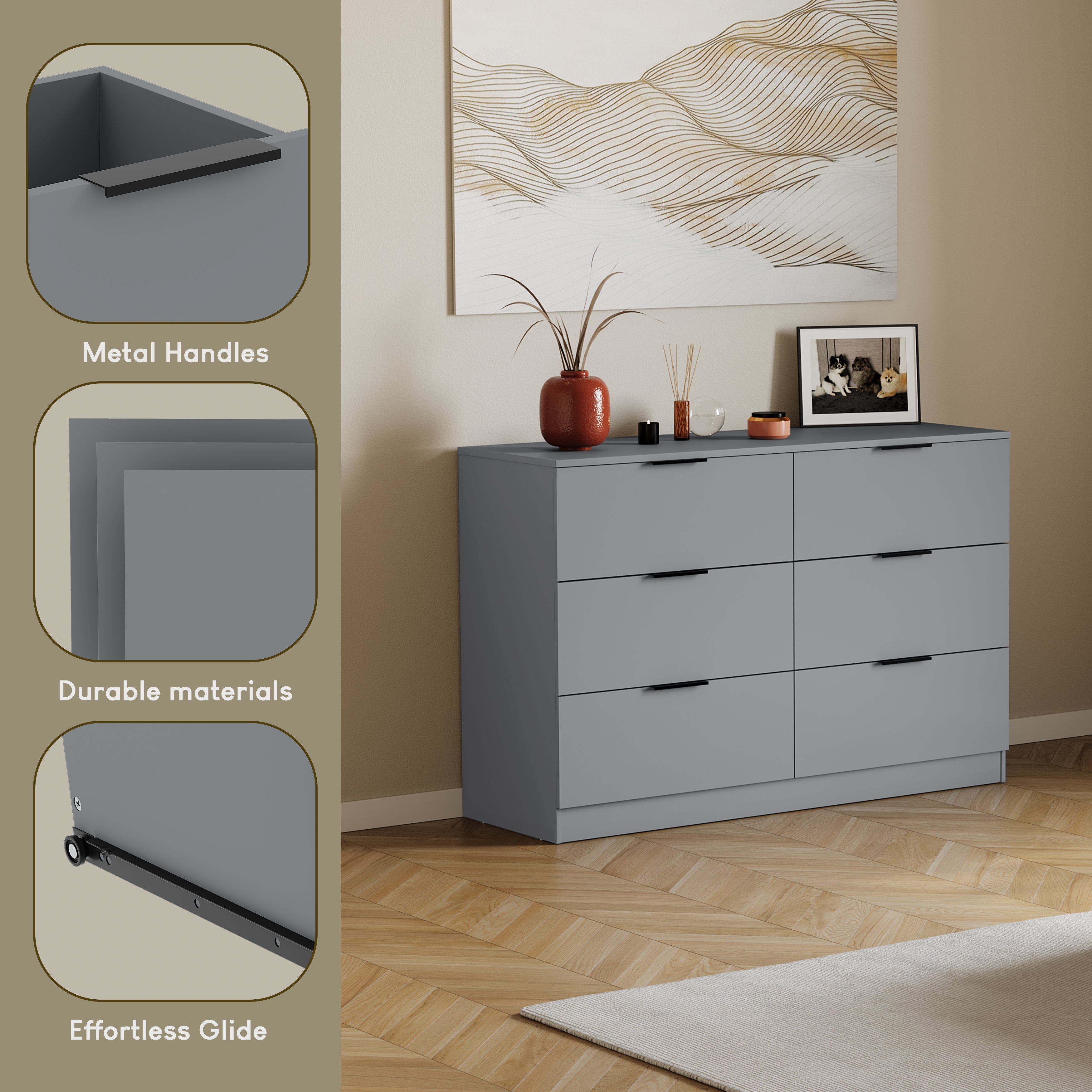 Metal Handles

Durable materials

Effortless Glide