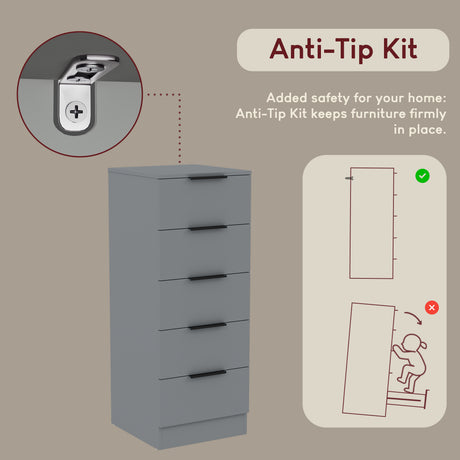 Anti-Tip Kit

Added safety for your home: Anti-Tip Kit keeps furniture firmly in place.