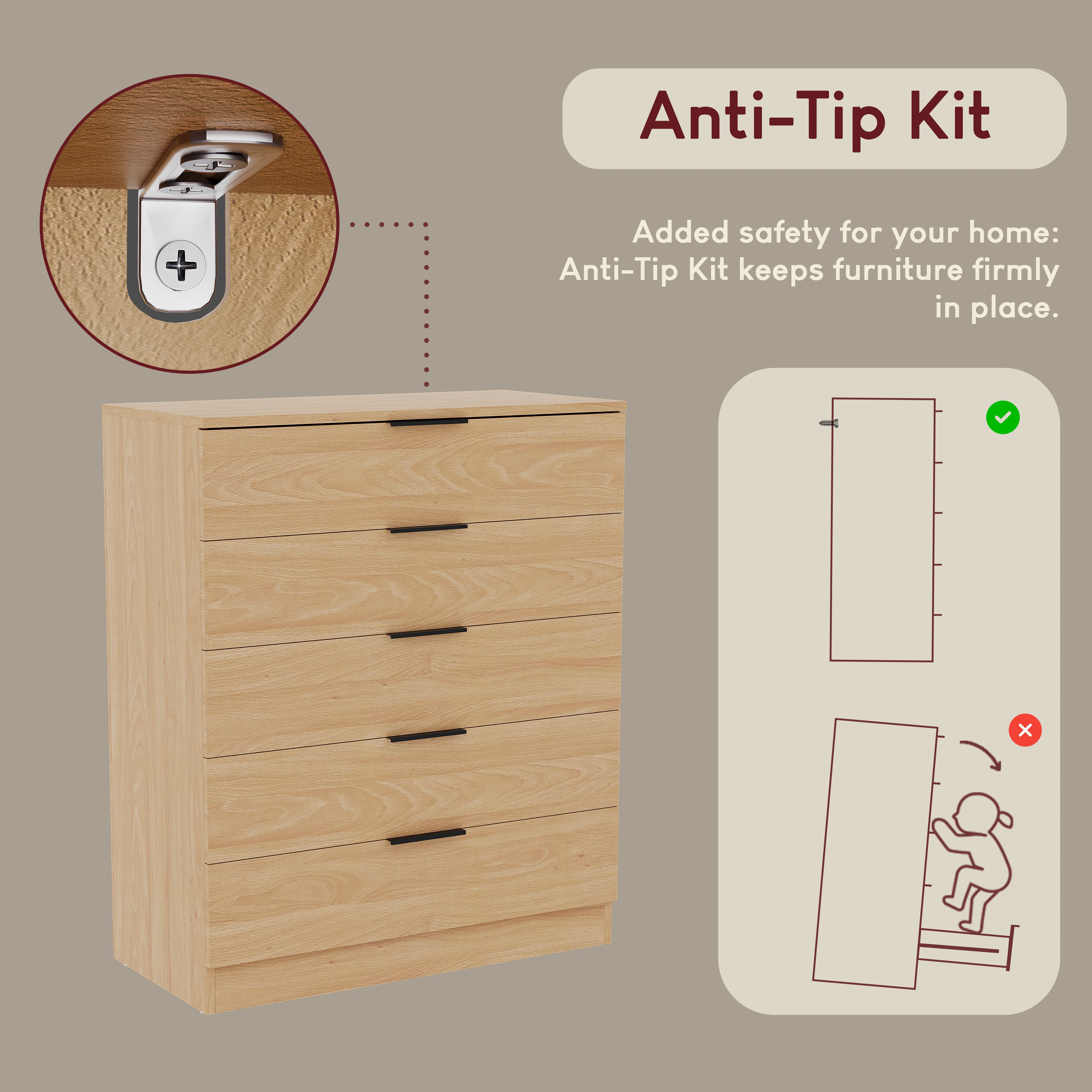 Anti-Tip Kit

Added safety for your home: Anti-Tip Kit keeps furniture firmly in place.