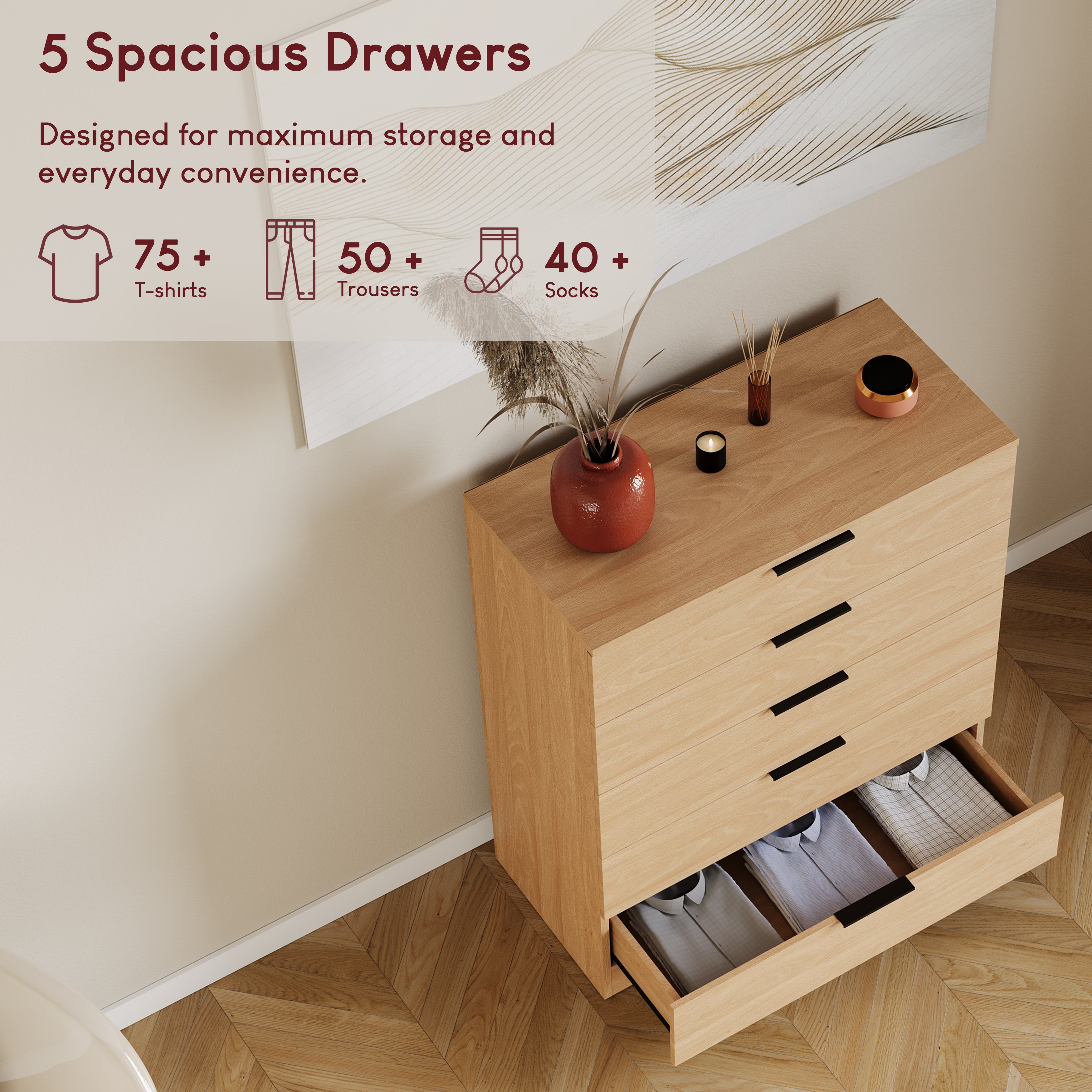 5 Spacious Drawers

Designed for maximum storage and everyday convenience.

75 +
T-shirts

50 +
Trousers

40 +
Socks