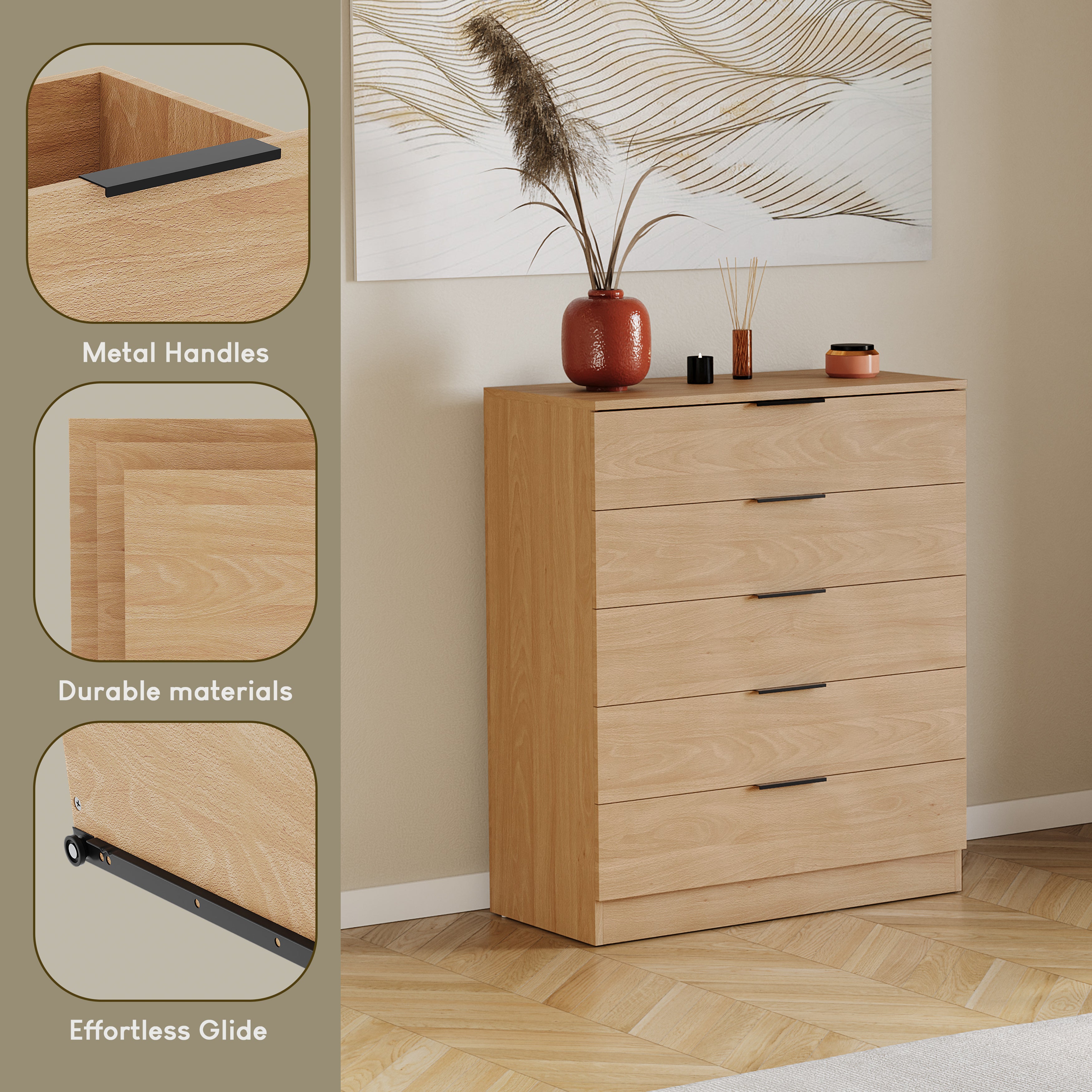 Metal Handles

Durable materials

Effortless Glide