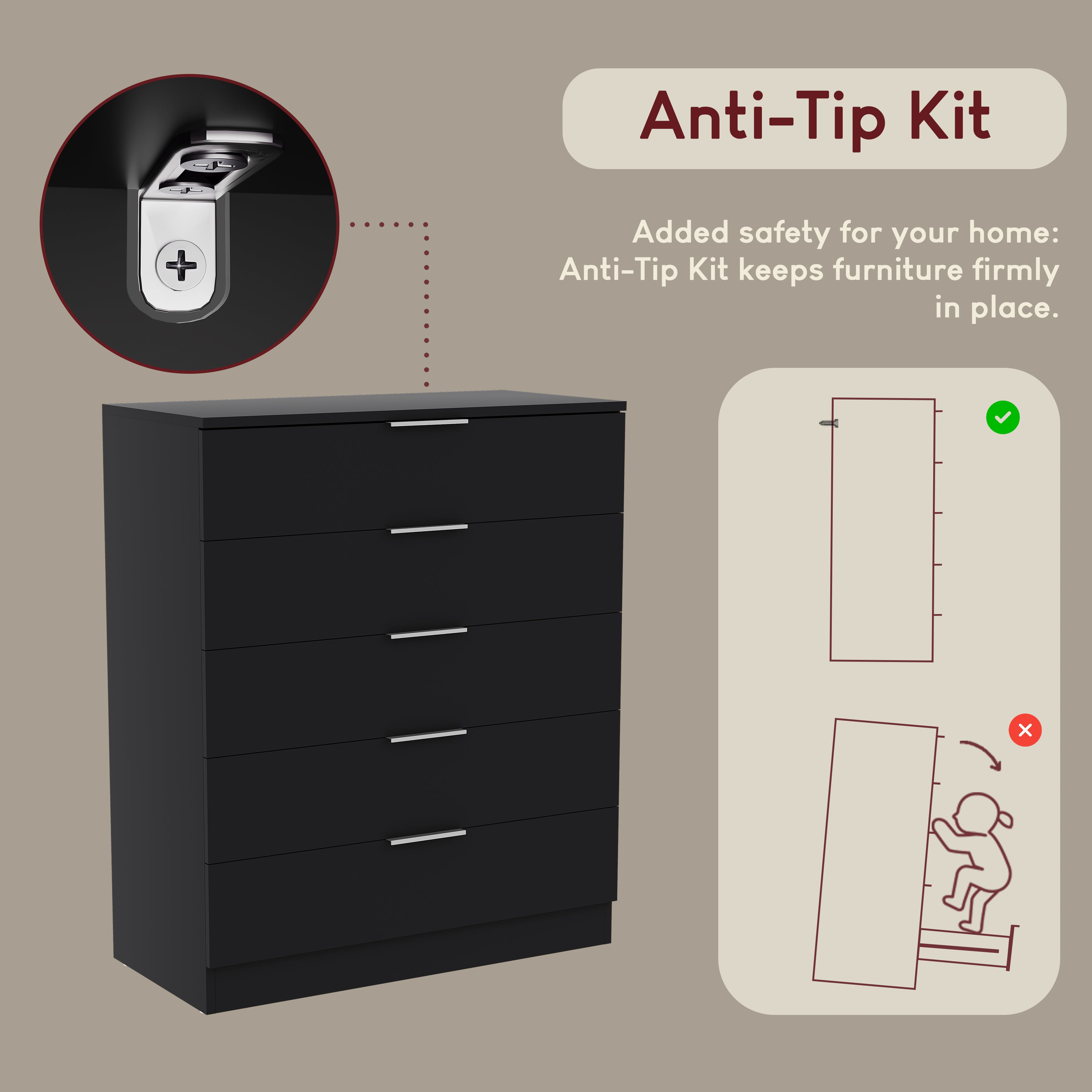 Anti-Tip Kit

Added safety for your home: Anti-Tip Kit keeps furniture firmly in place.