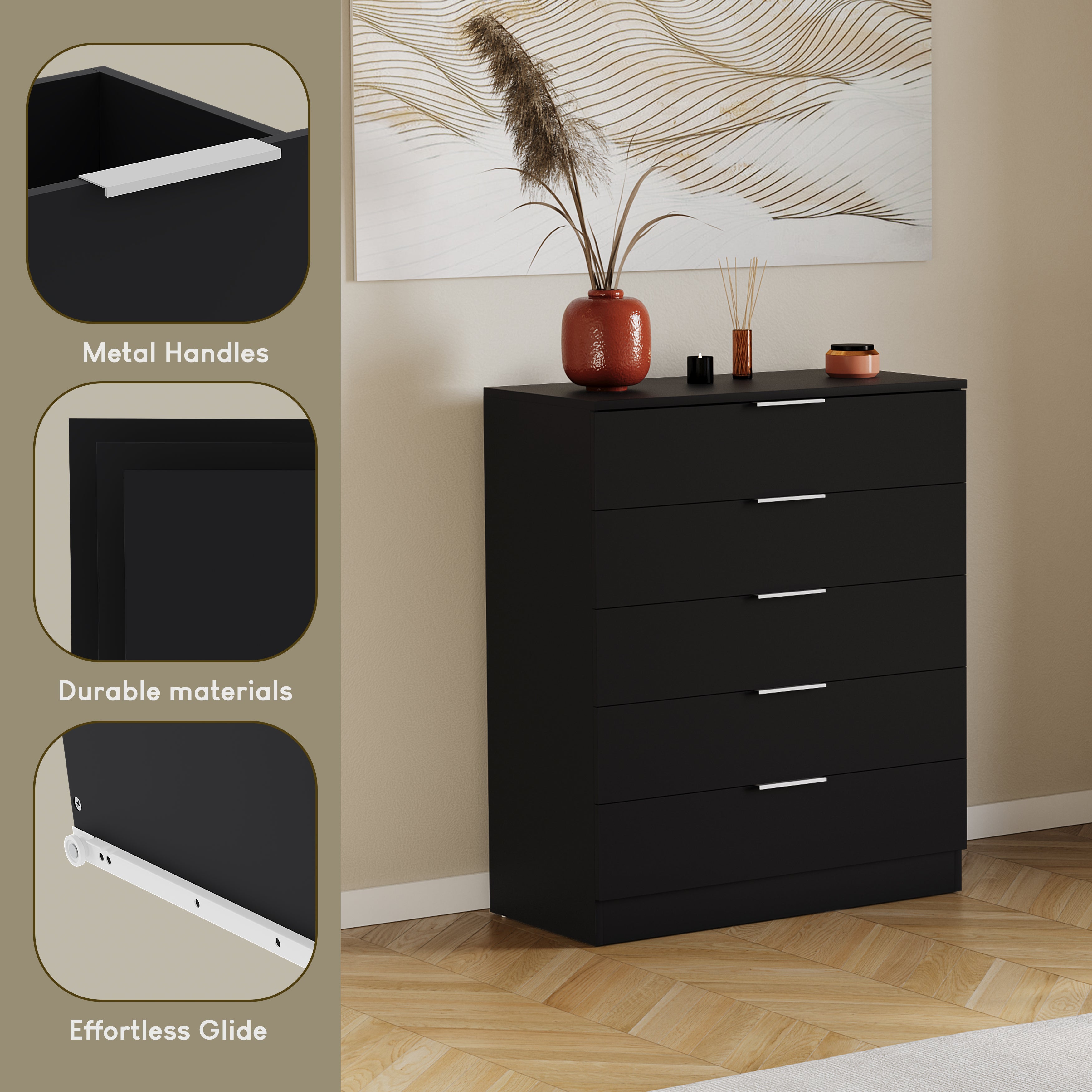 Metal Handles

Durable materials

Effortless Glide