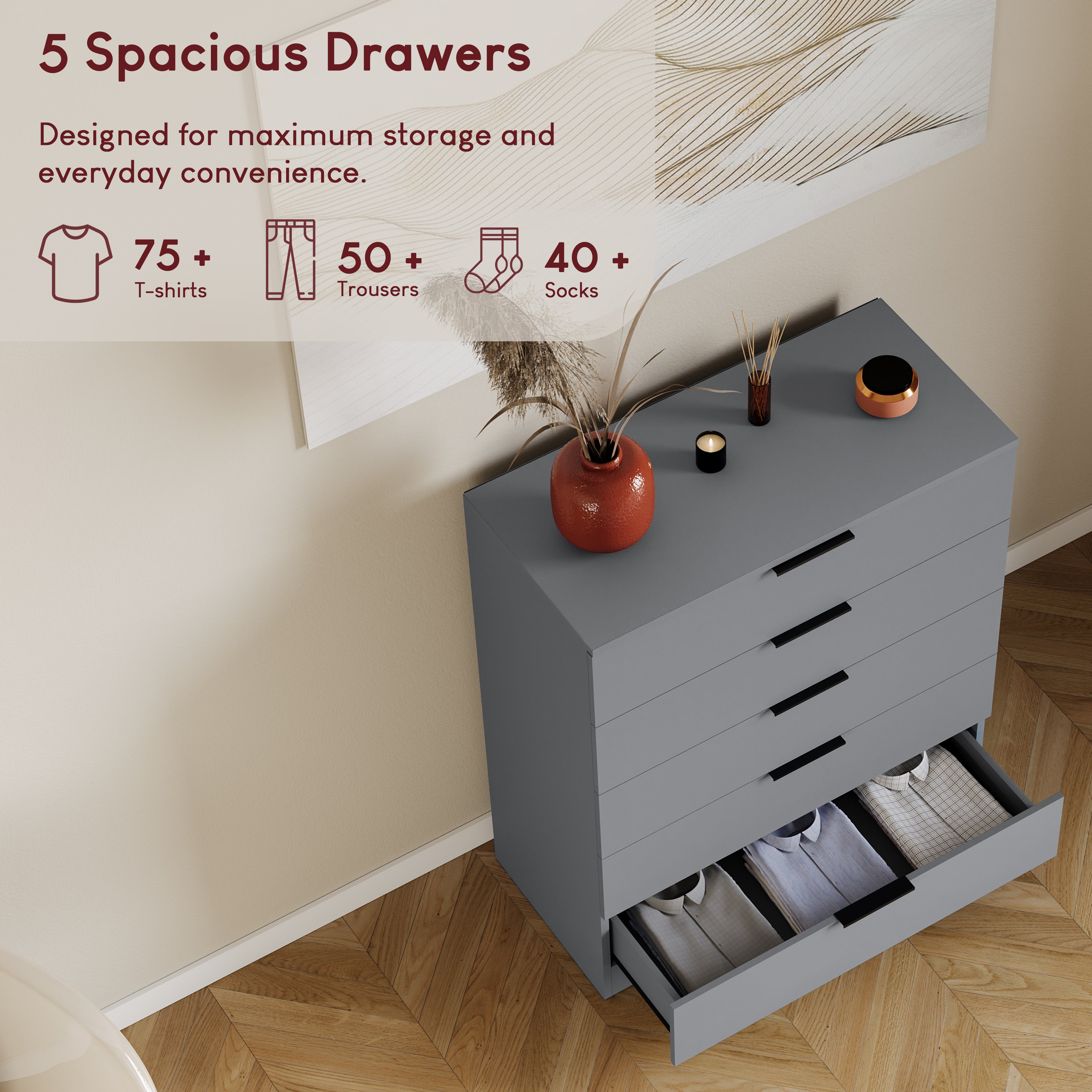 5 Spacious Drawers

Designed for maximum storage and everyday convenience.

75 +
T-shirts

50 +
Trousers

40 +
Socks