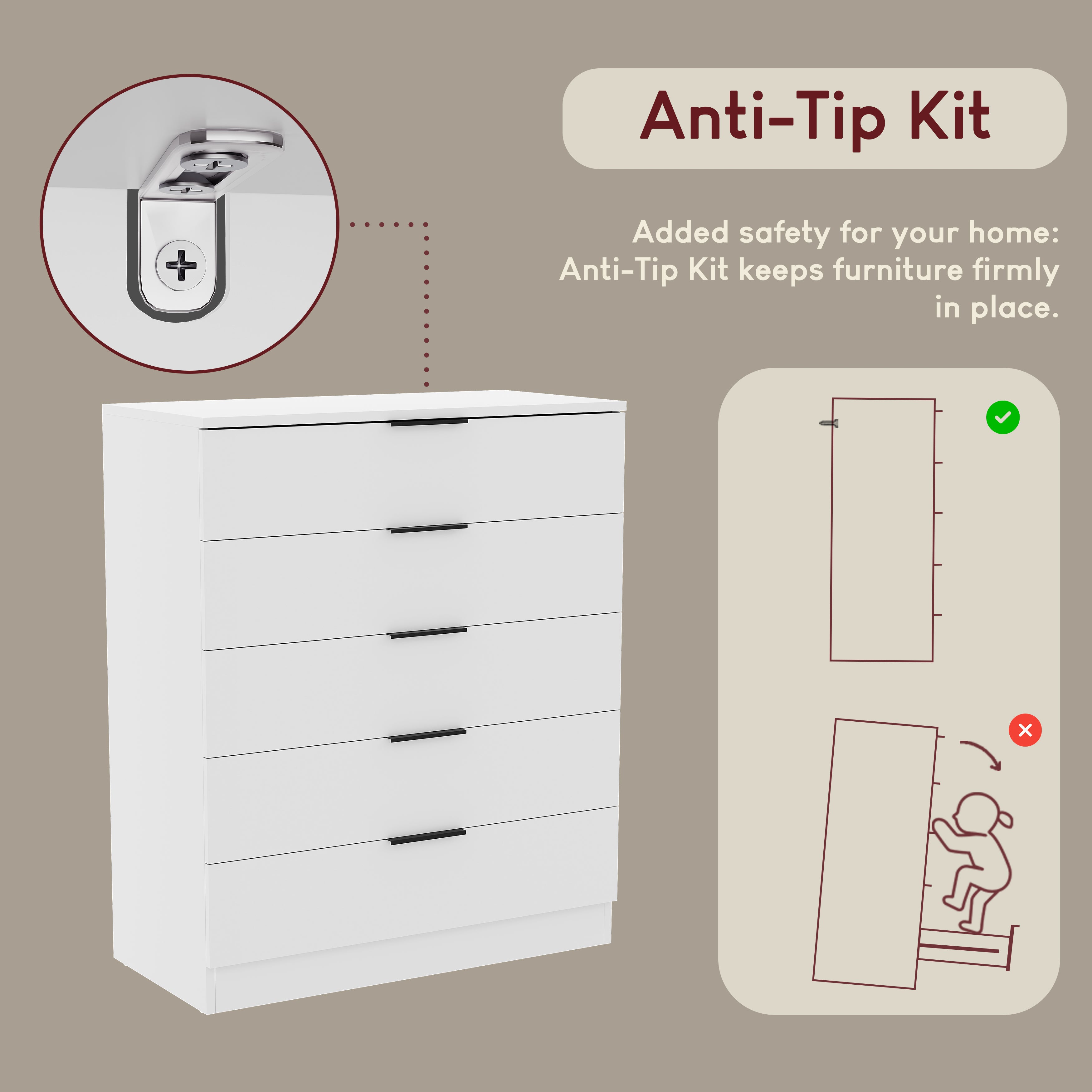 Anti-Tip Kit

Added safety for your home: Anti-Tip Kit keeps furniture firmly in place.