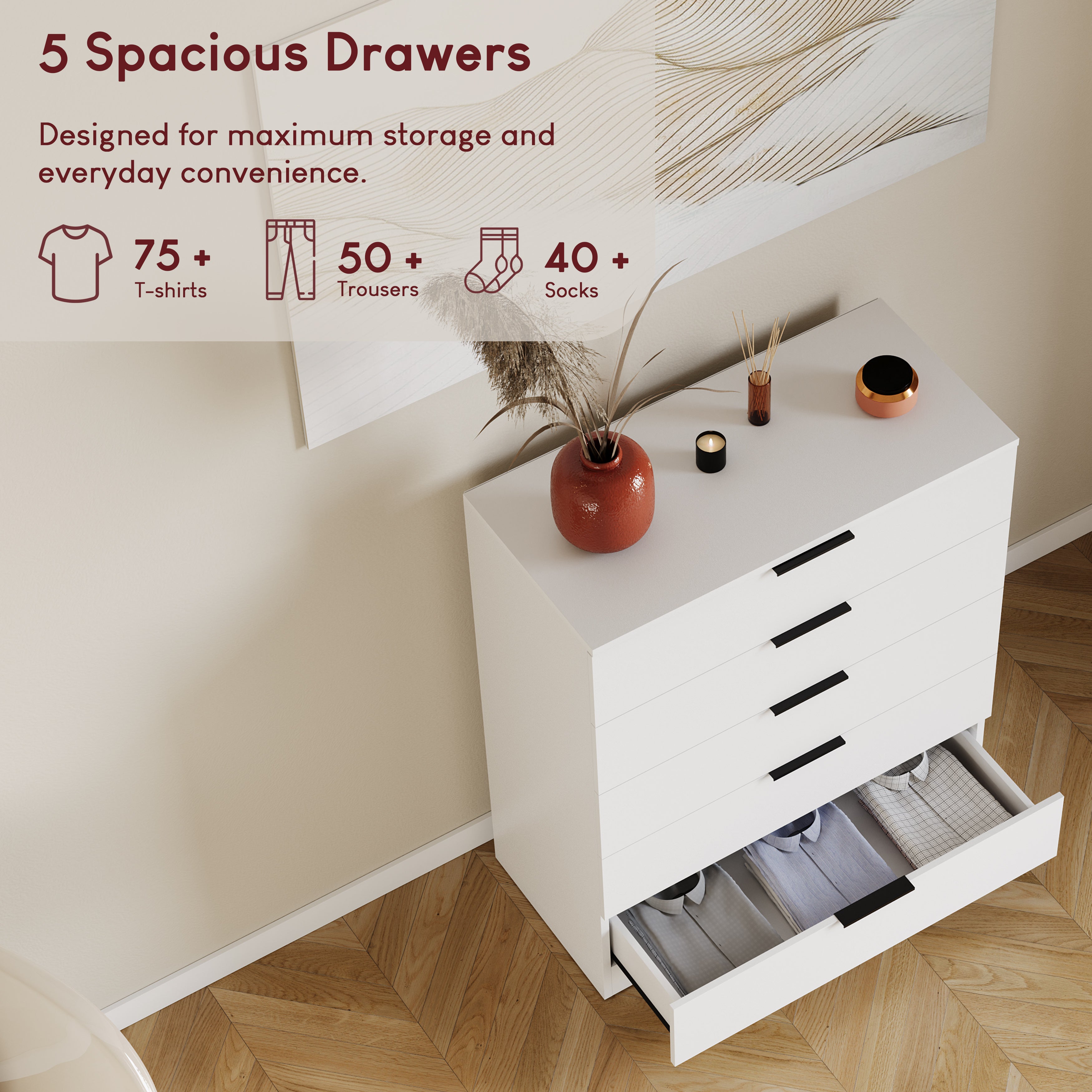 5 Spacious Drawers

Designed for maximum storage and everyday convenience.

75 +
T-shirts

50 +
Trousers

40 +
Socks