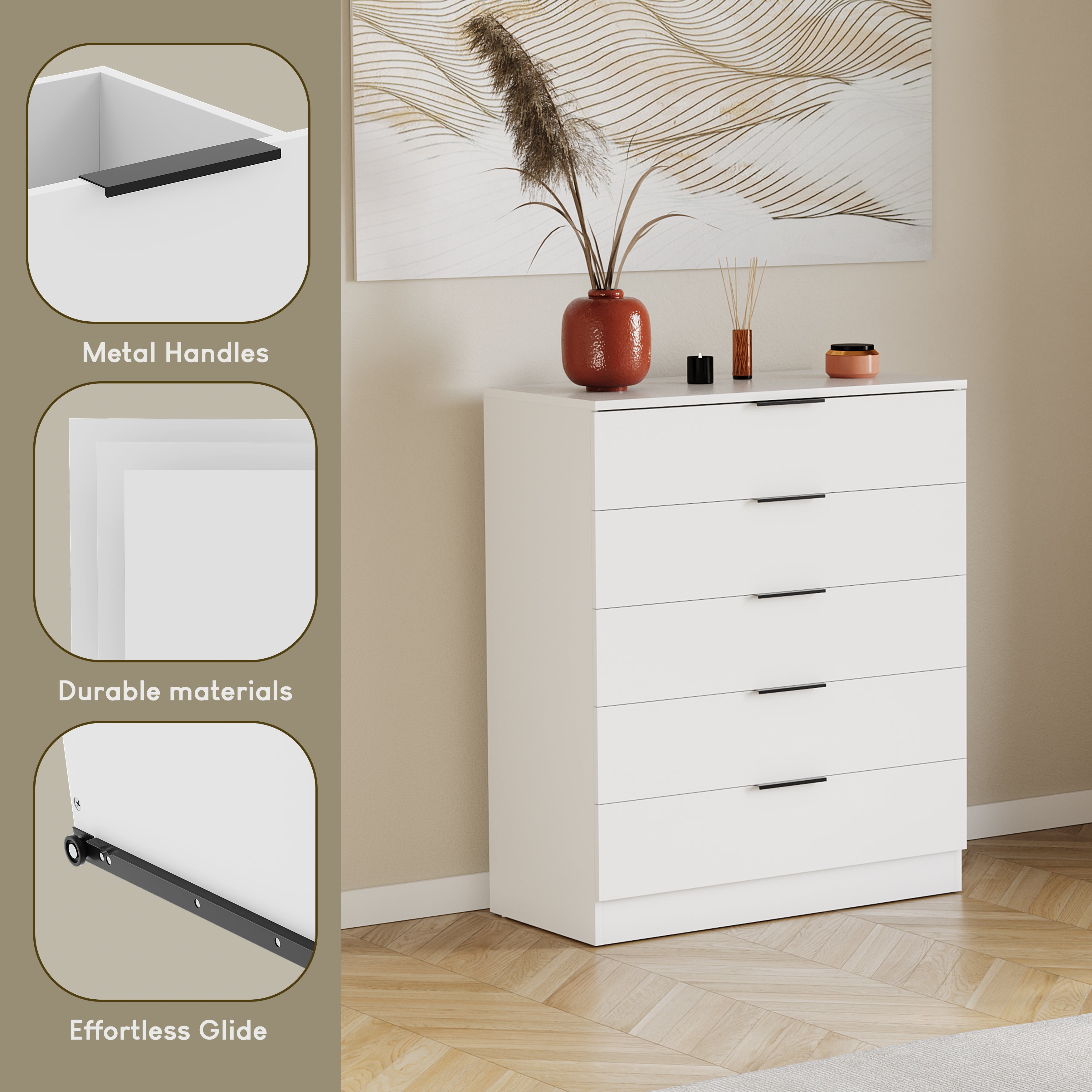 Metal Handles

Durable materials

Effortless Glide