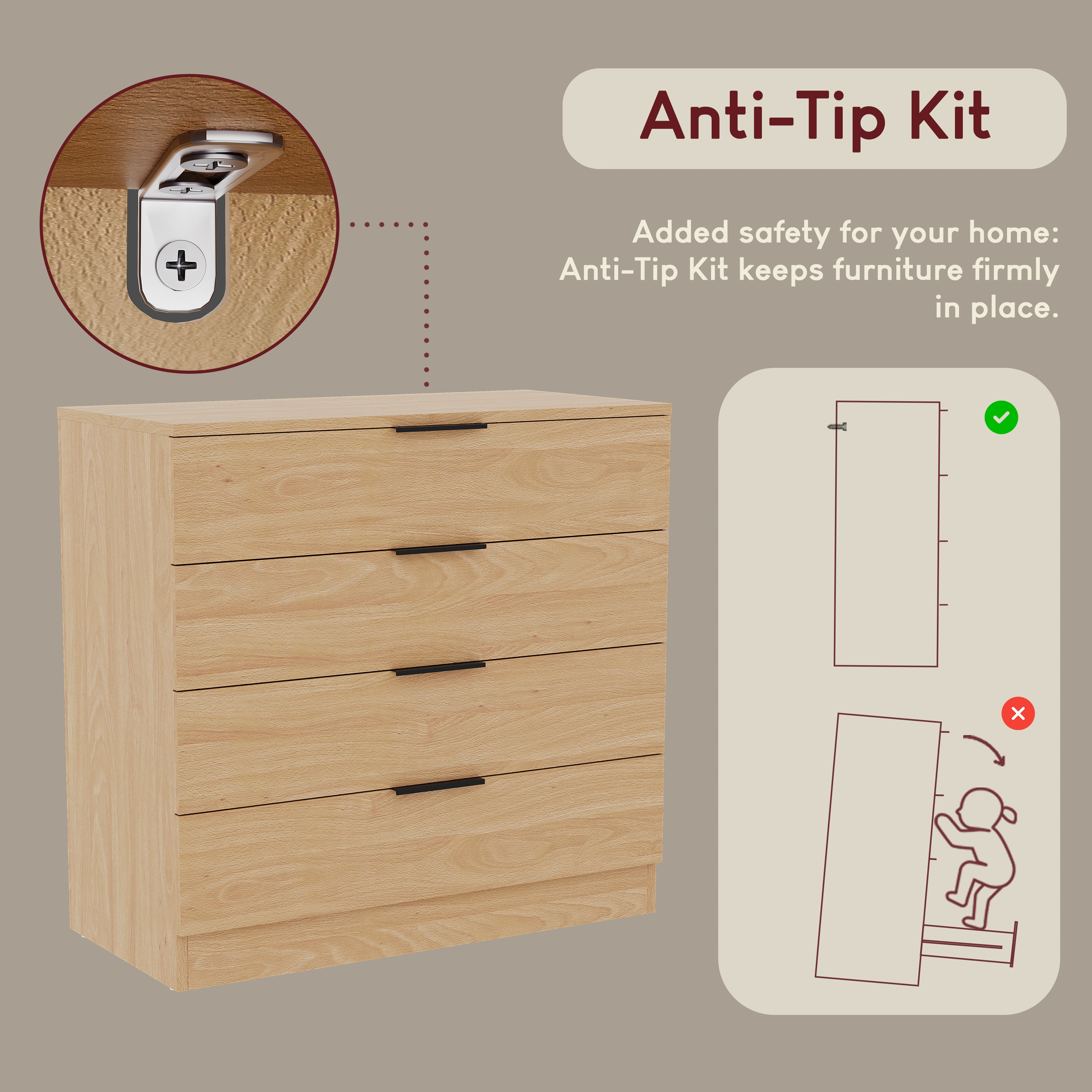 Anti-Tip Kit

Added safety for your home: Anti-Tip Kit keeps furniture firmly in place.