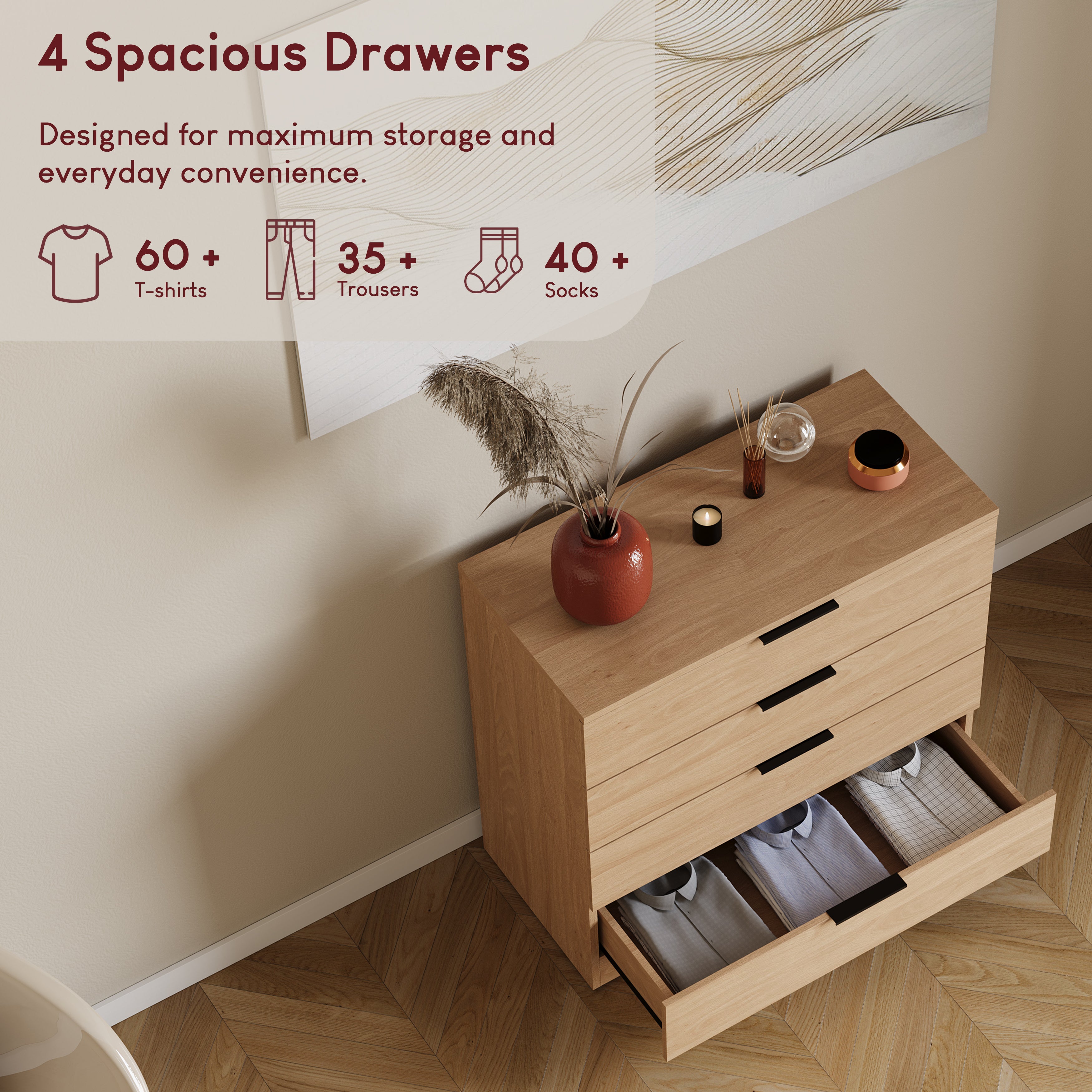 4 Spacious Drawers

Designed for maximum storage and everyday convenience.

60 +
T-shirts

35 +
Trousers

40 +
Socks