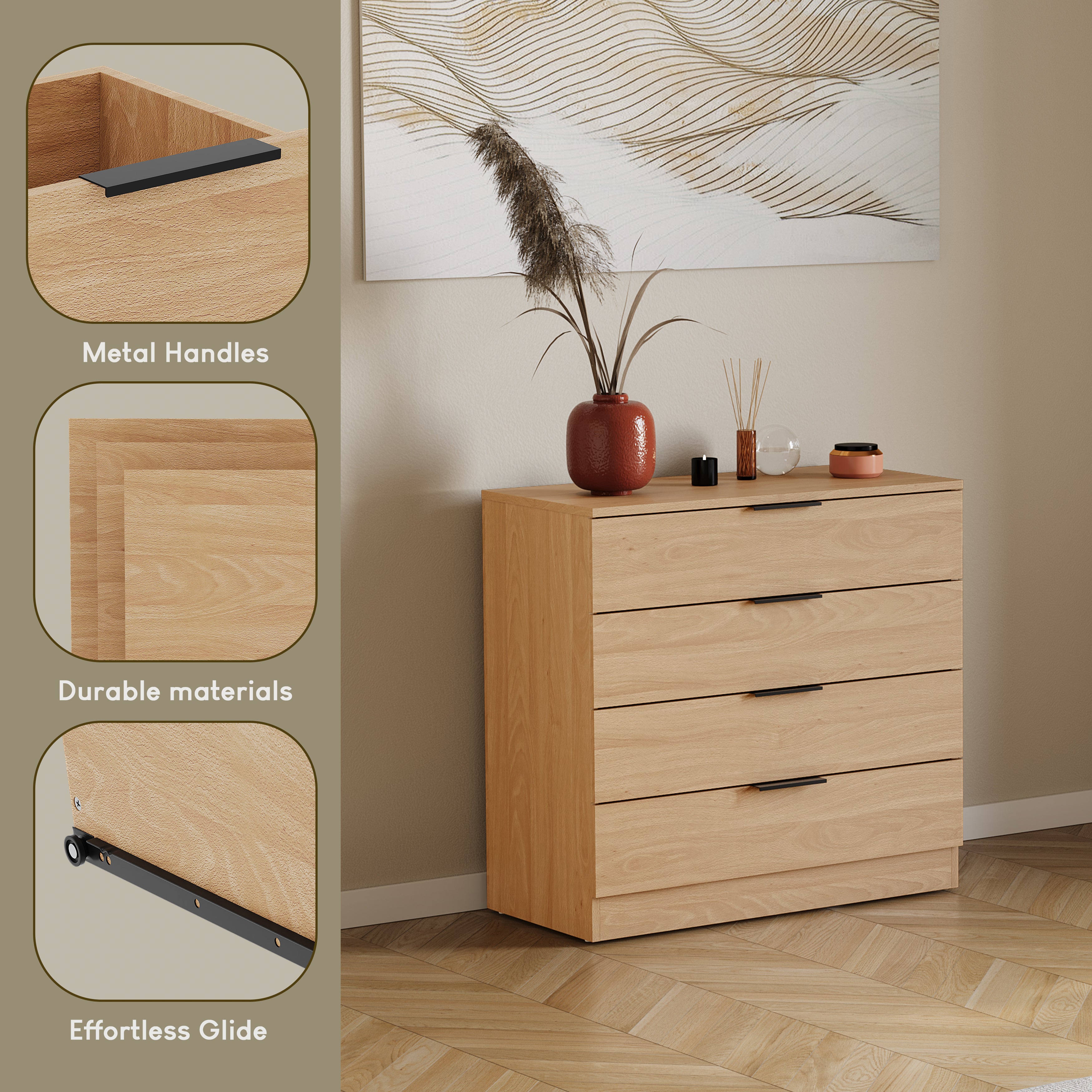 Metal Handles

Durable materials

Effortless Glide