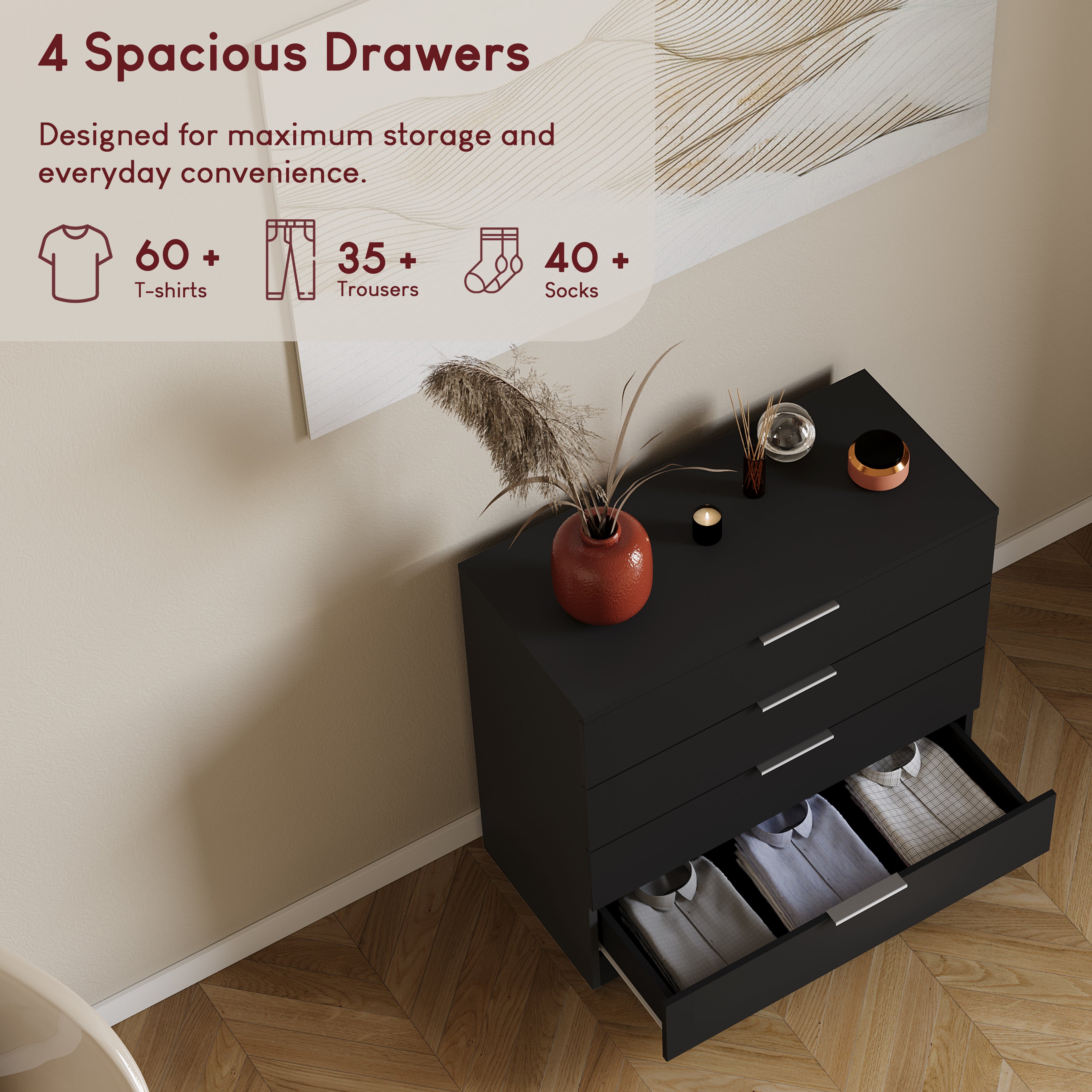 4 Spacious Drawers

Designed for maximum storage and everyday convenience.

60 +
T-shirts

35 +
Trousers

40 +
Socks