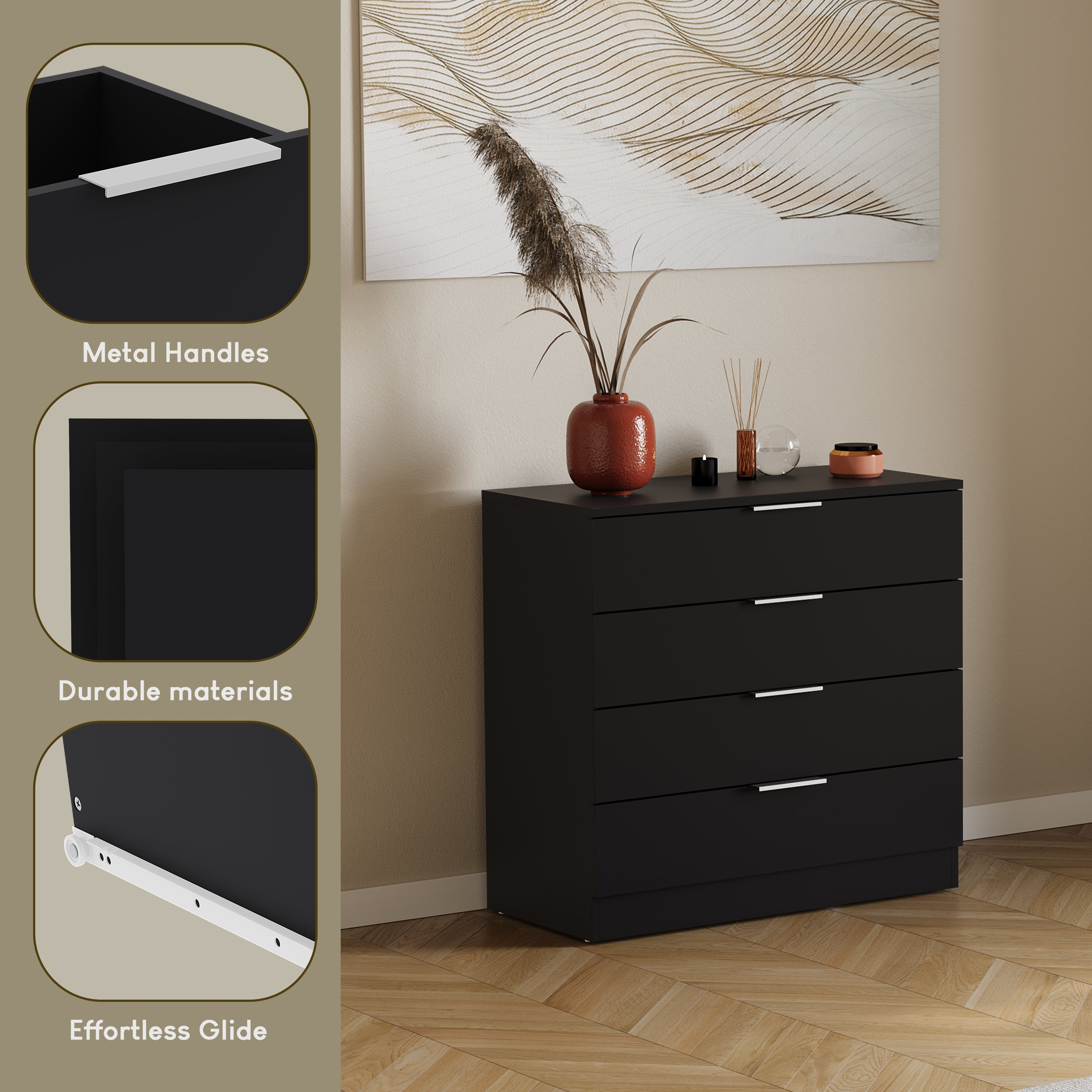 Metal Handles

Durable materials

Effortless Glide