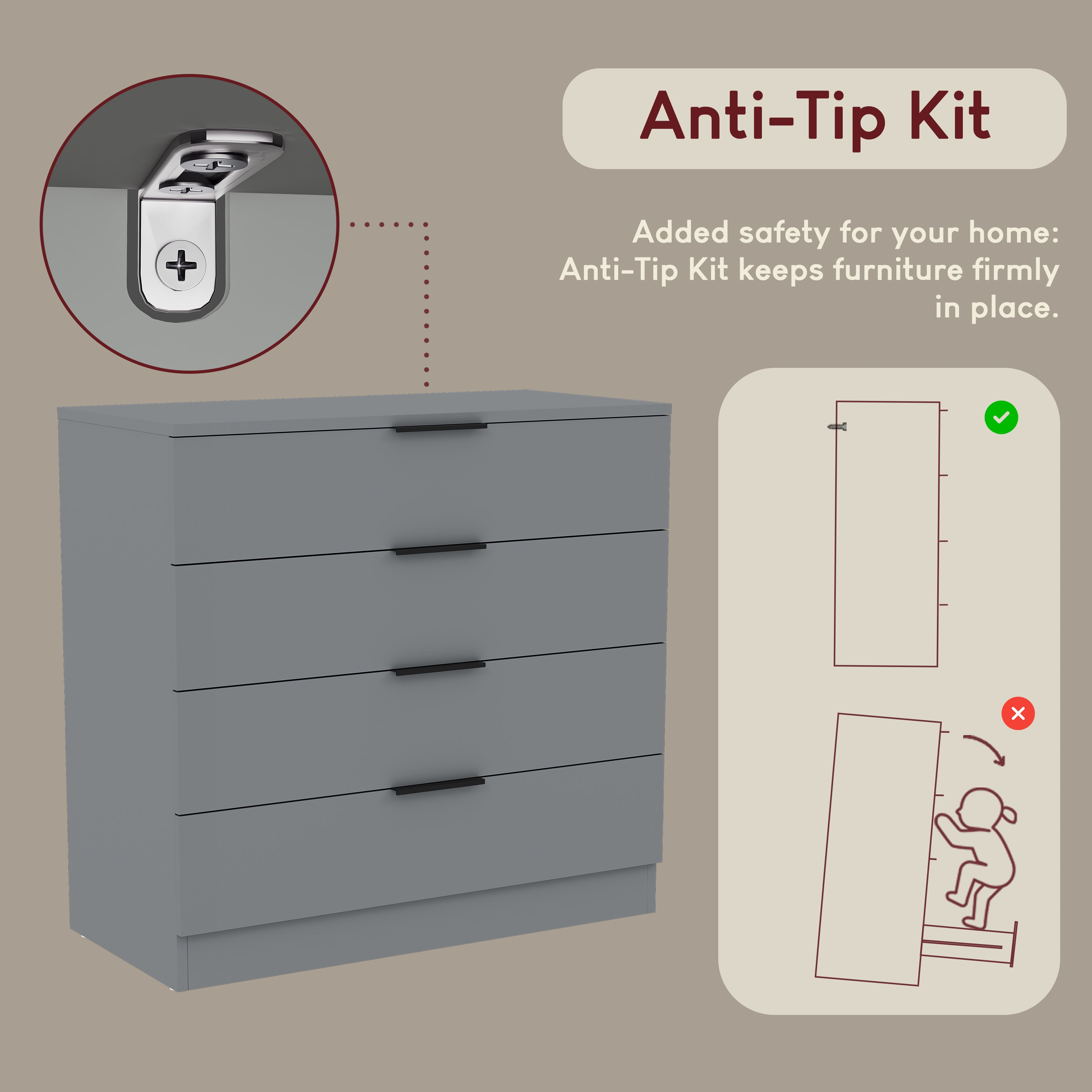 Anti-Tip Kit

Added safety for your home: Anti-Tip Kit keeps furniture firmly in place.