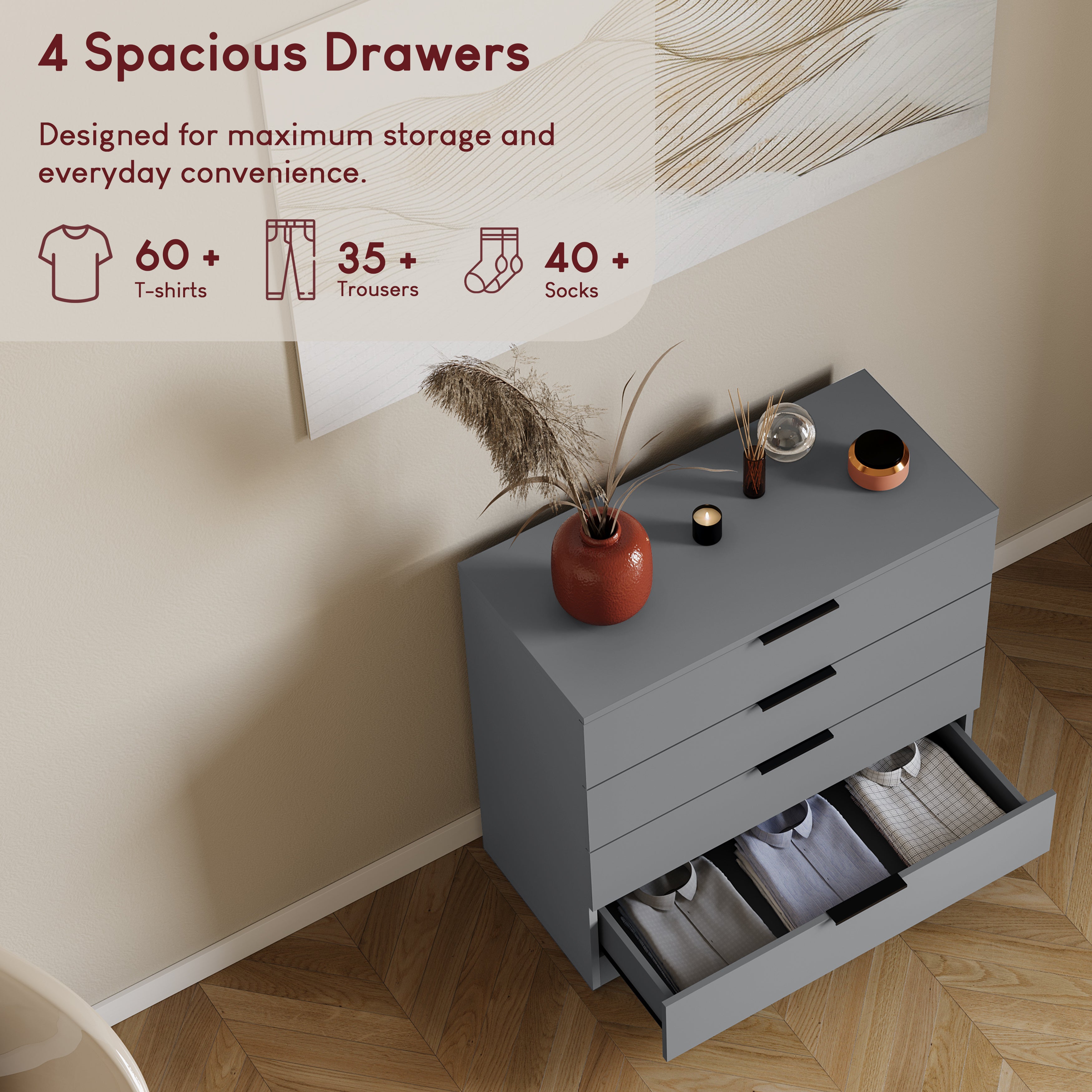 4 Spacious Drawers

Designed for maximum storage and everyday convenience.

60 +
T-shirts

35 +
Trousers

40 +
Socks