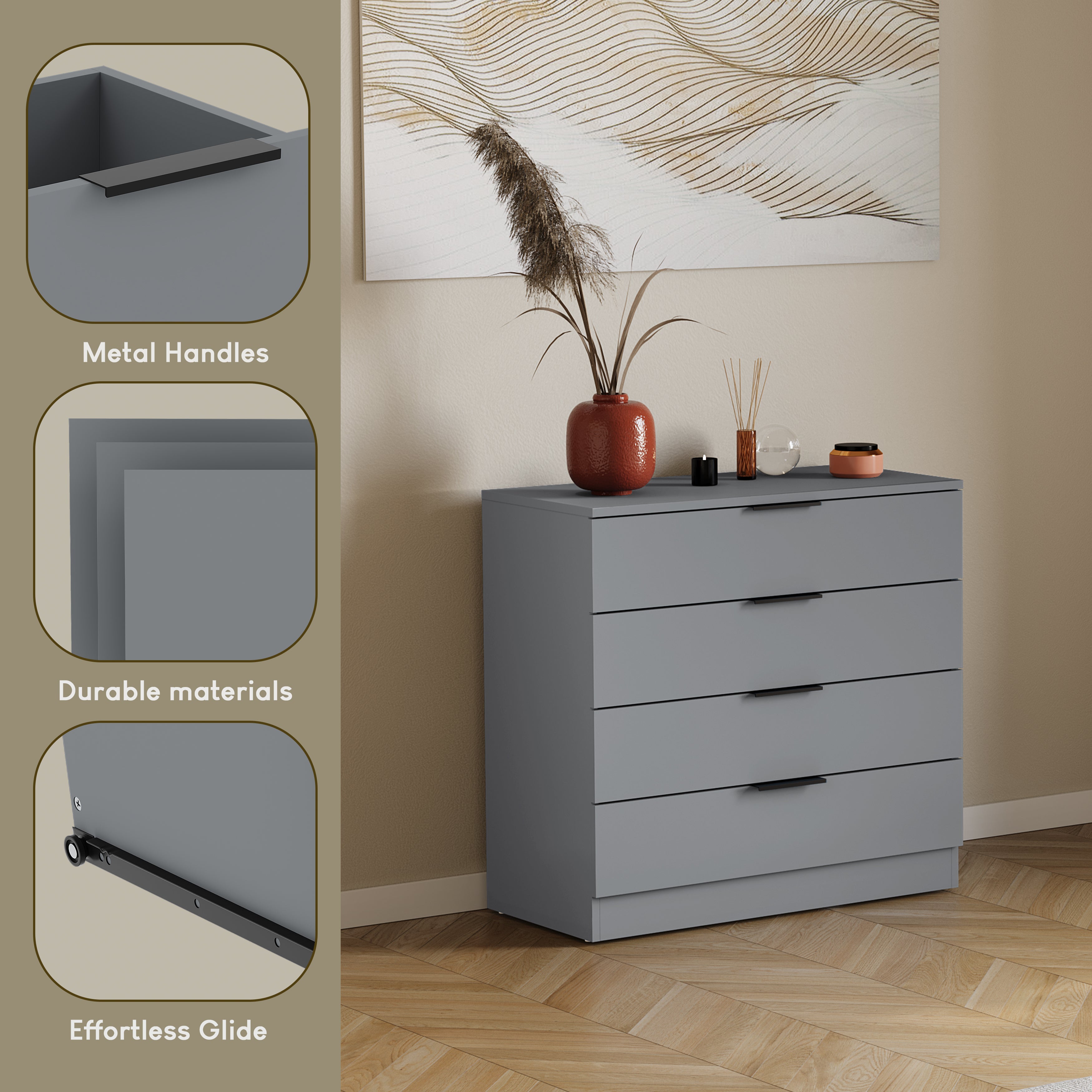 Metal Handles

Durable materials

Effortless Glide