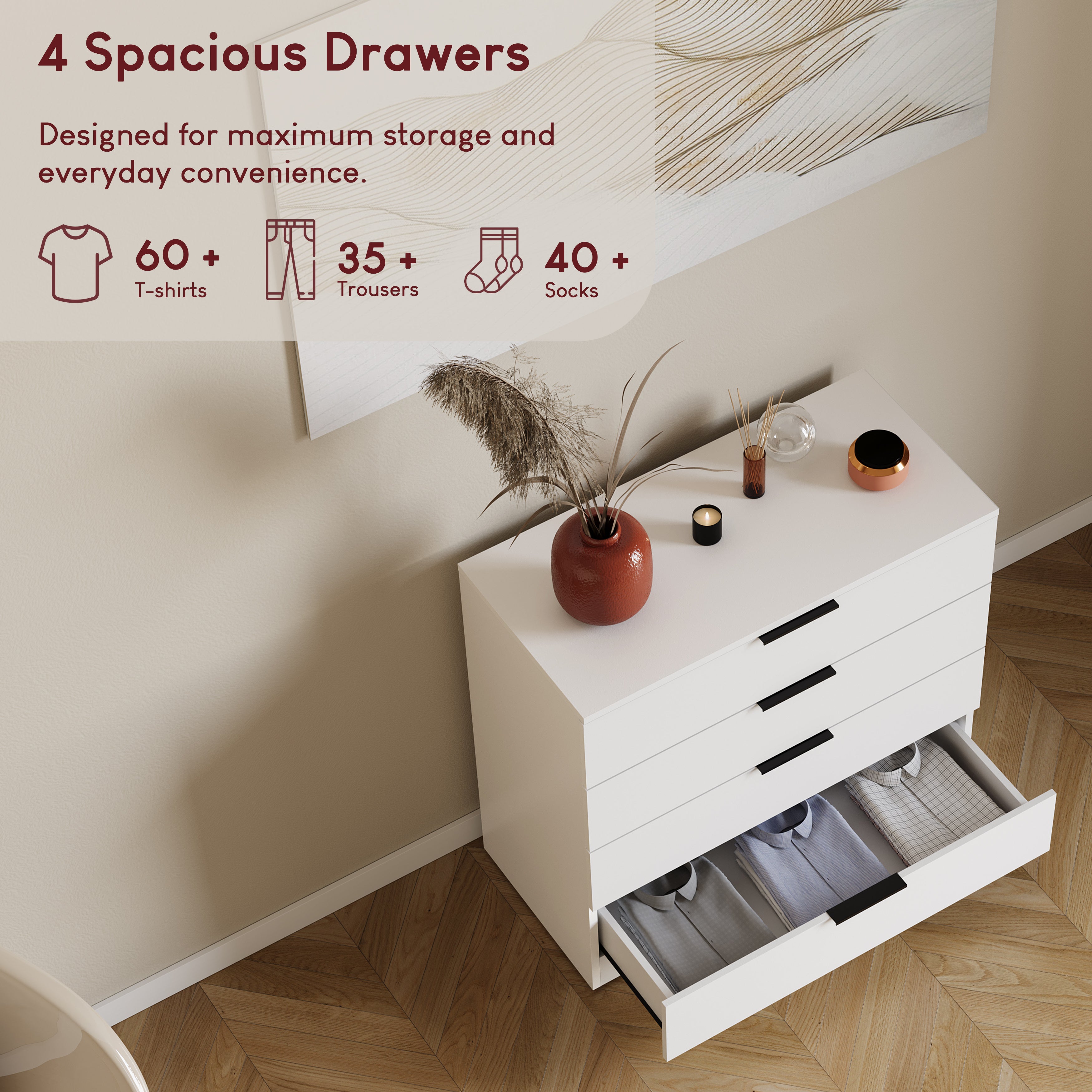 4 Spacious Drawers

Designed for maximum storage and everyday convenience.

60 +
T-shirts

35 +
Trousers

40 +
Socks