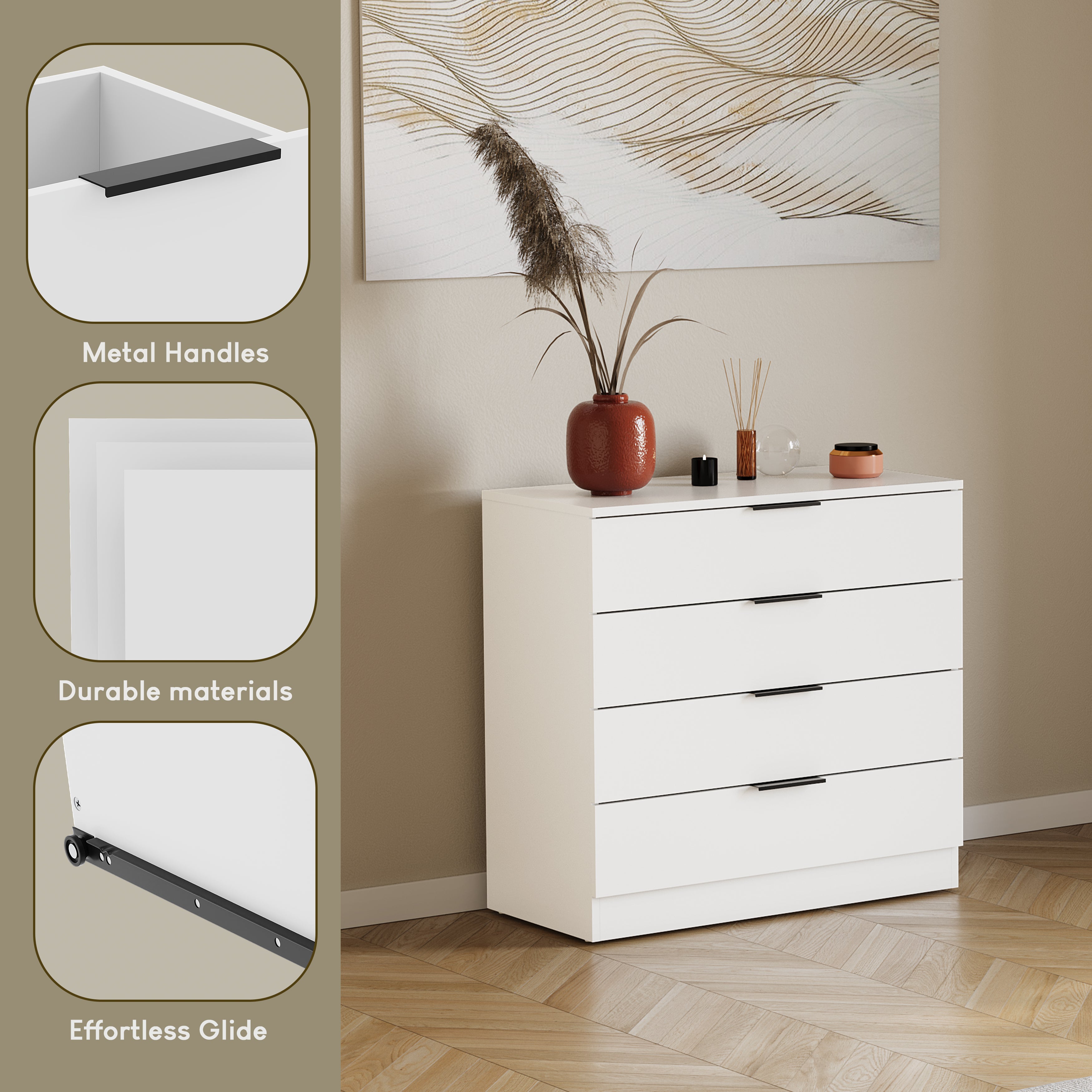 Metal Handles

Durable materials

Effortless Glide