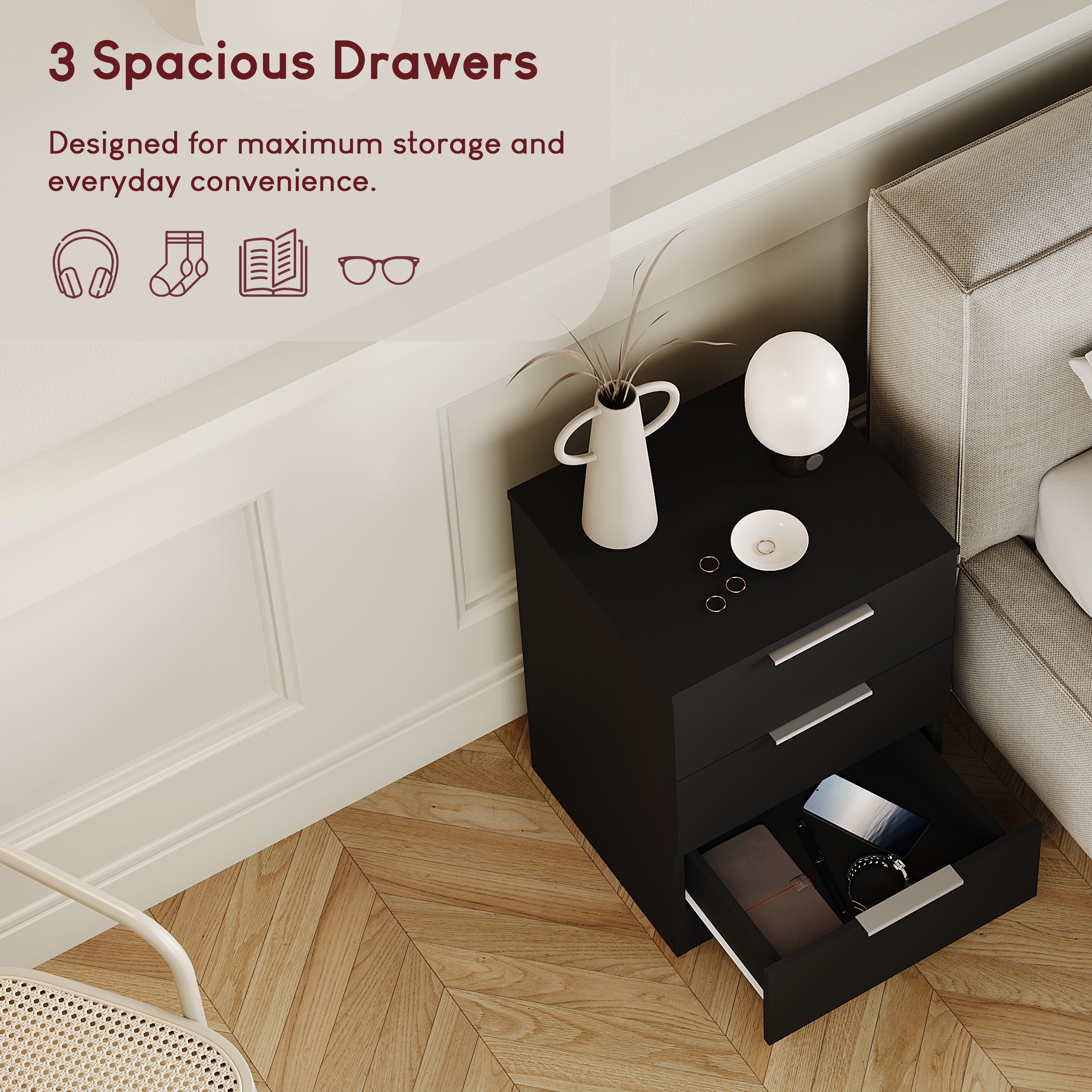 3 Spacious Drawers

Designed for maximum storage and everyday convenience.