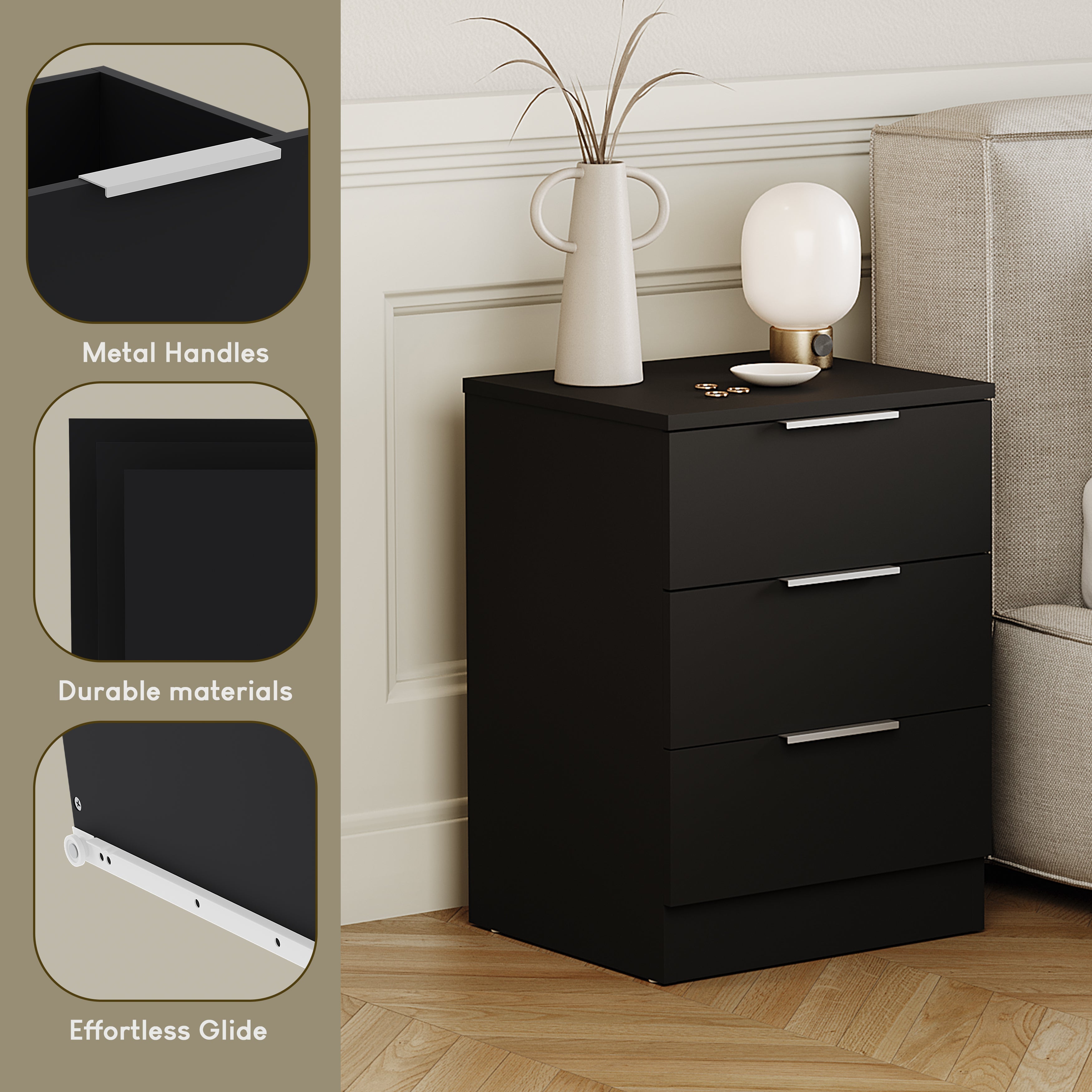 Metal Handles

Durable materials

Effortless Glide