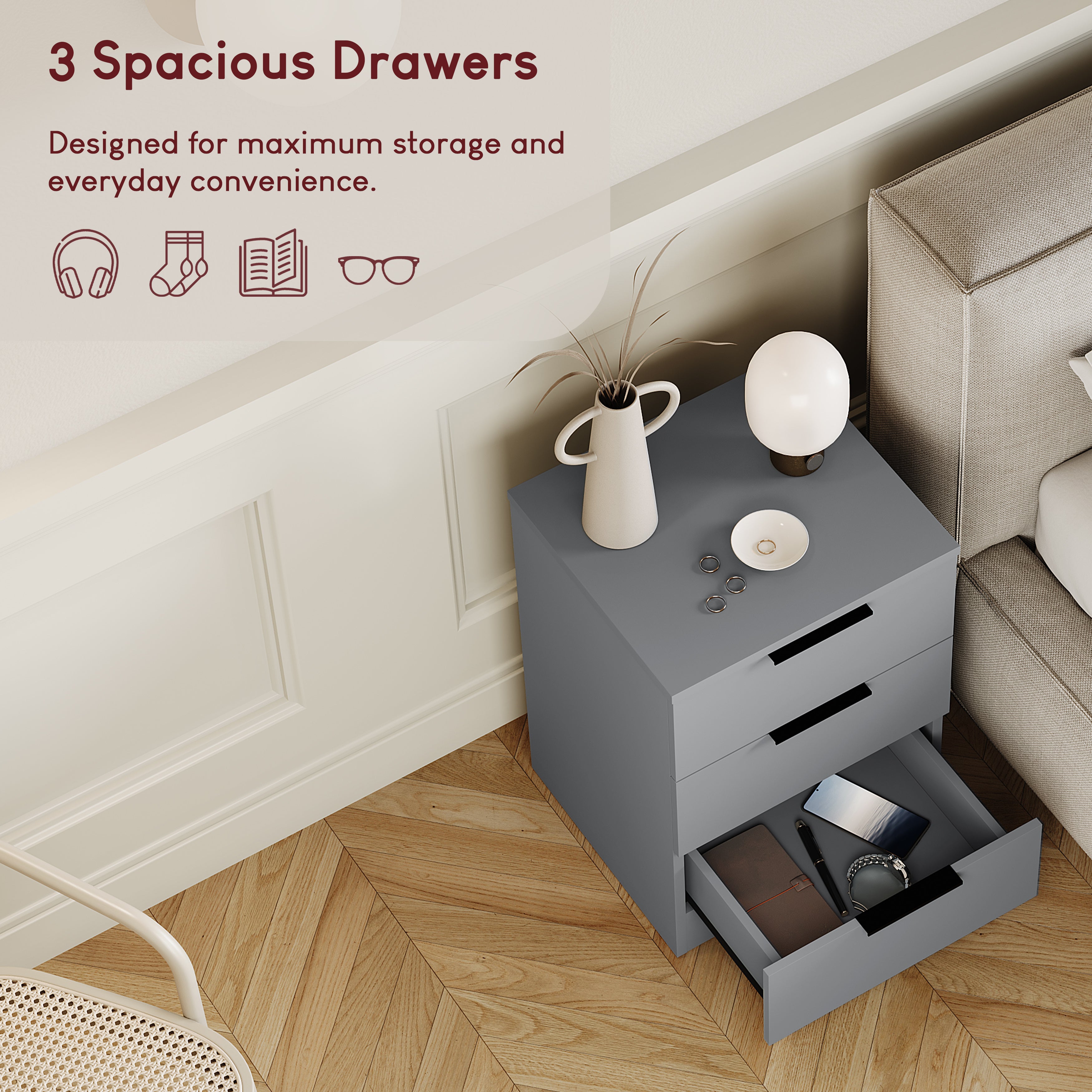 3 Spacious Drawers

Designed for maximum storage and everyday convenience.