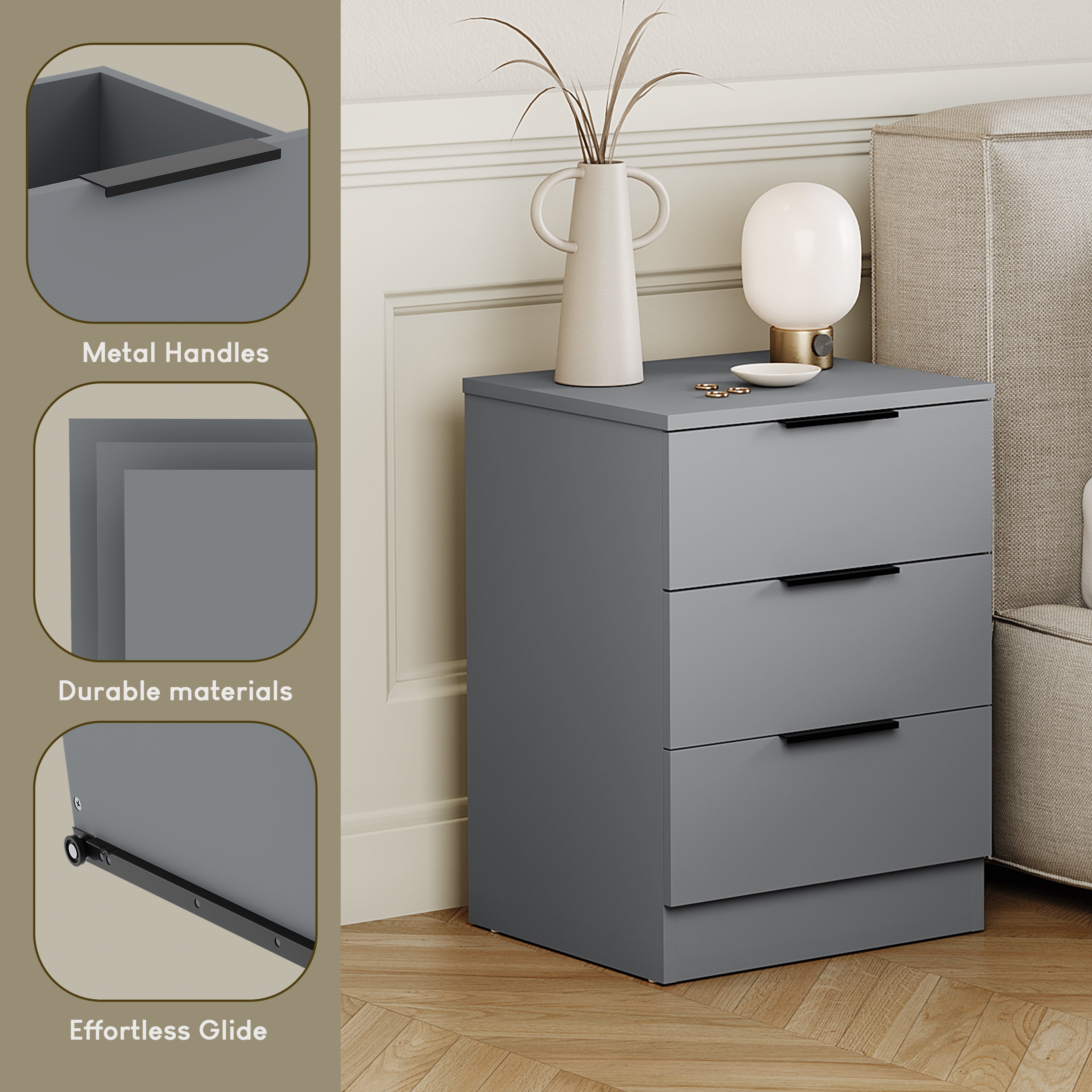 Metal Handles

Durable materials

Effortless Glide