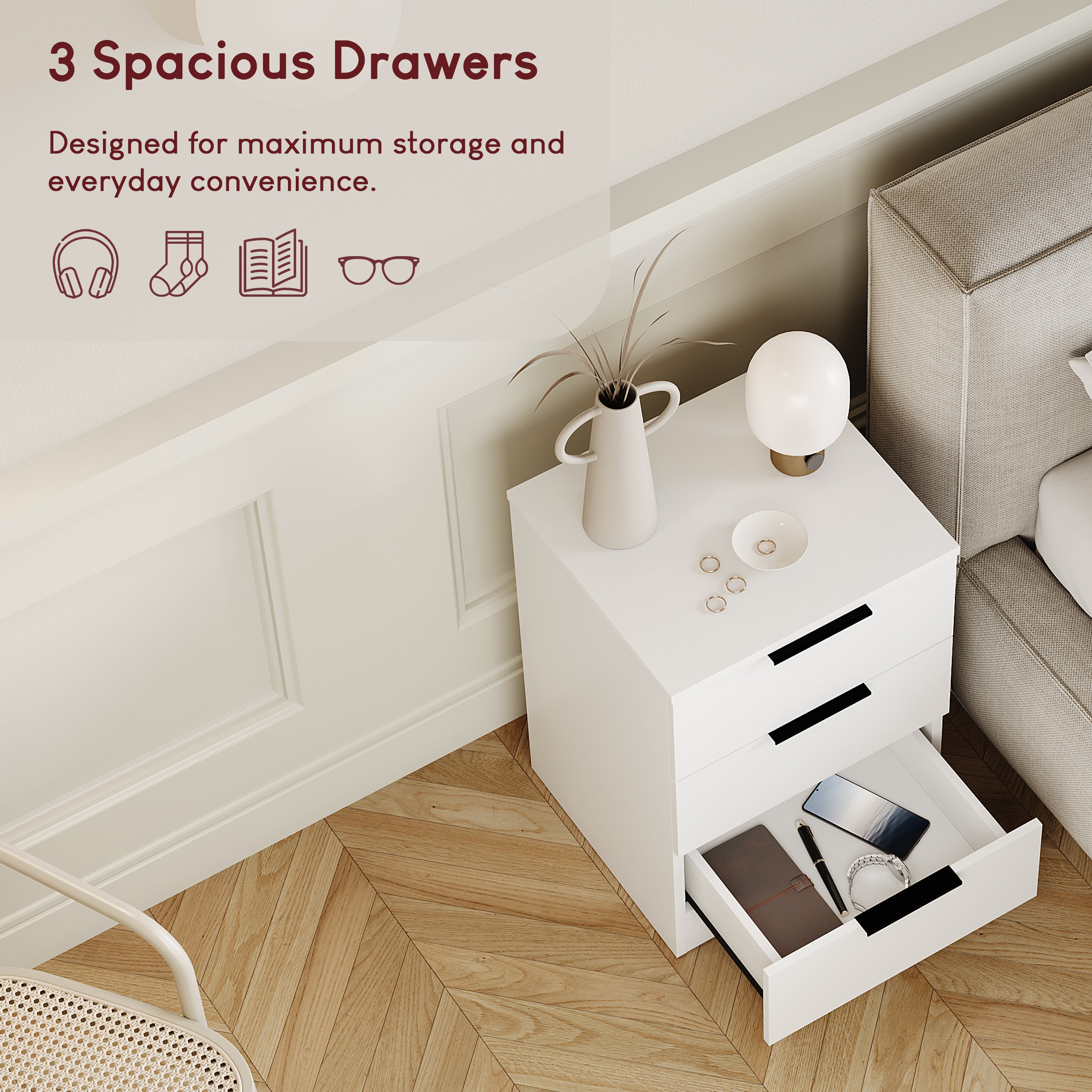 3 Spacious Drawers

Designed for maximum storage and everyday convenience.