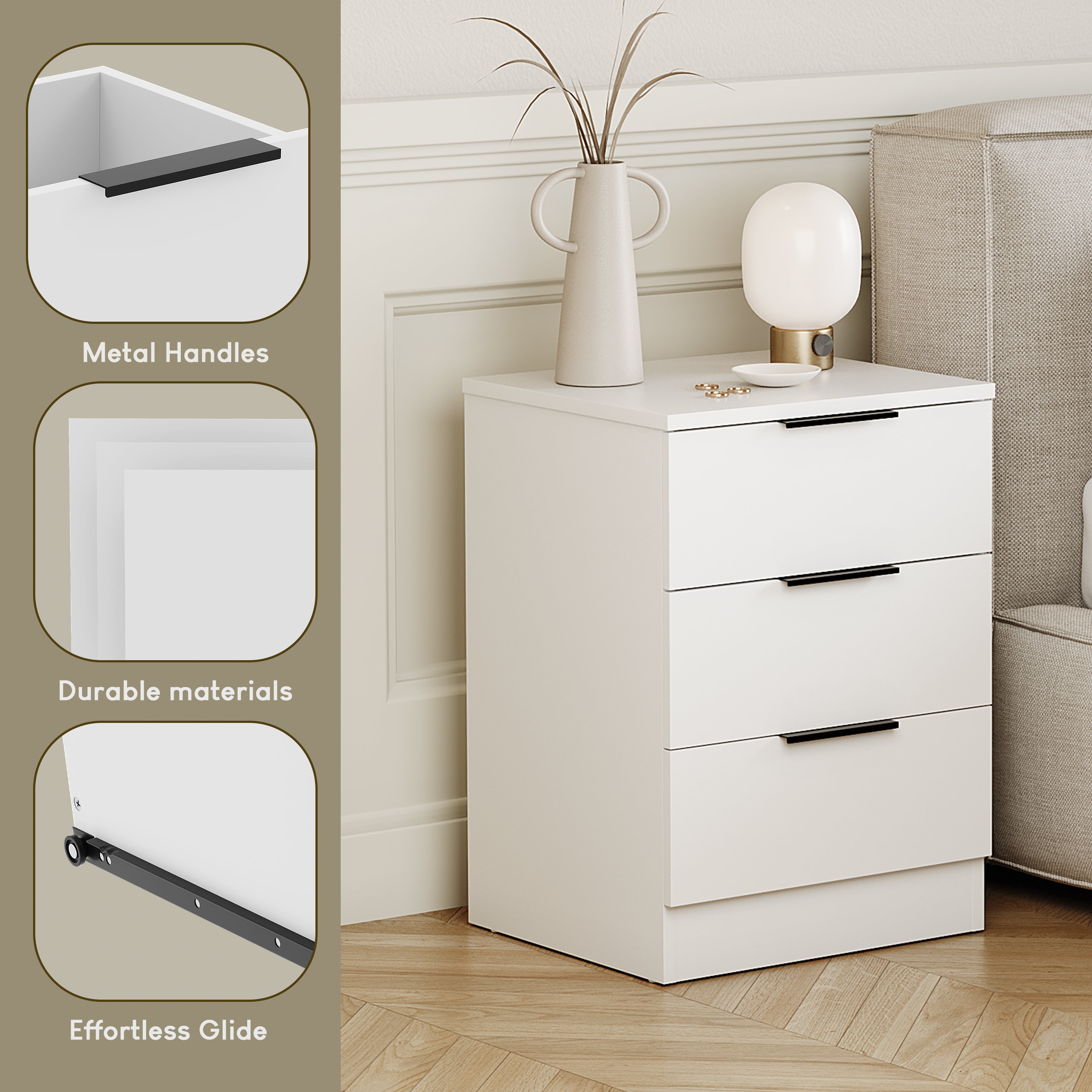 Metal Handles

Durable materials

Effortless Glide