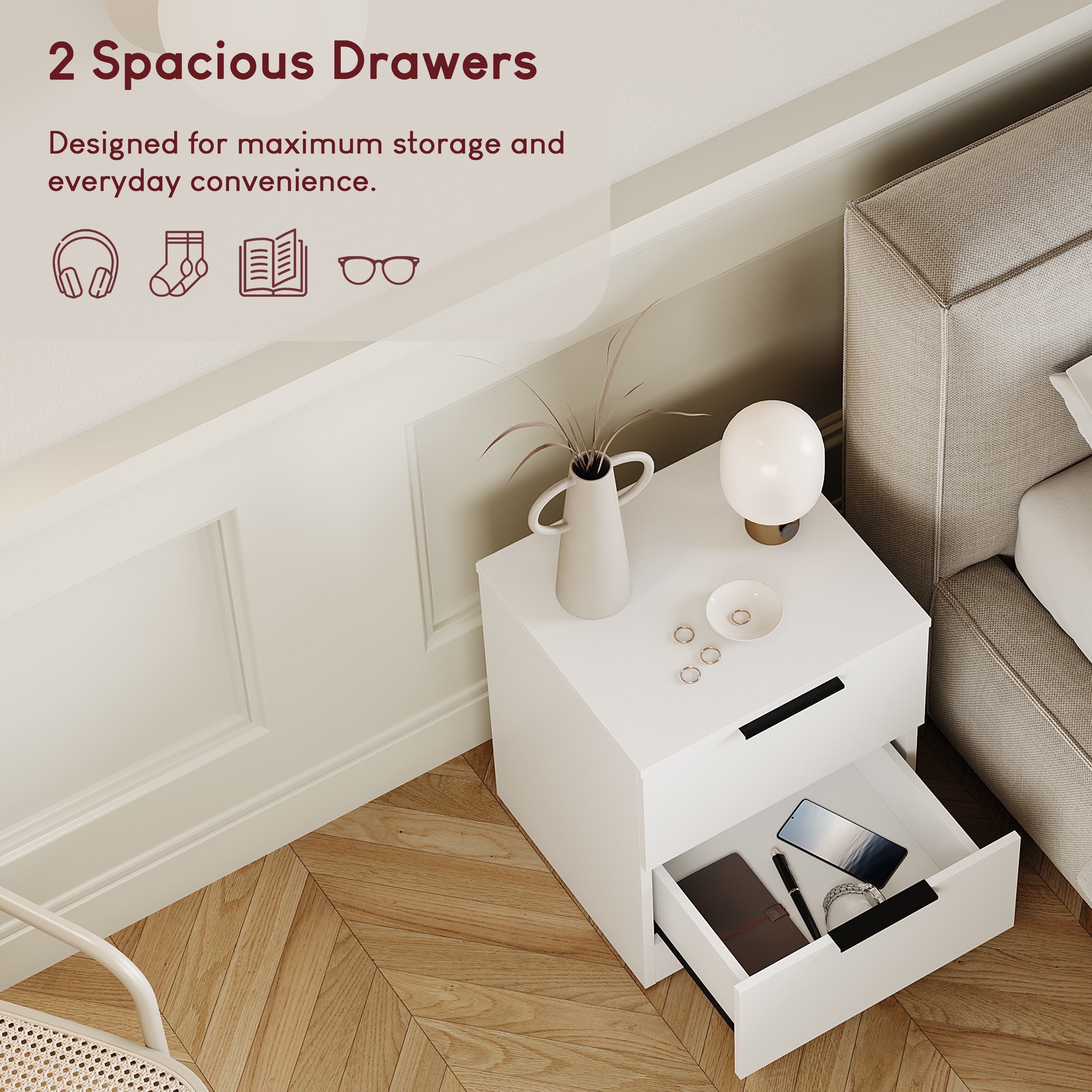 2 Spacious Drawers

Designed for maximum storage and everyday convenience.