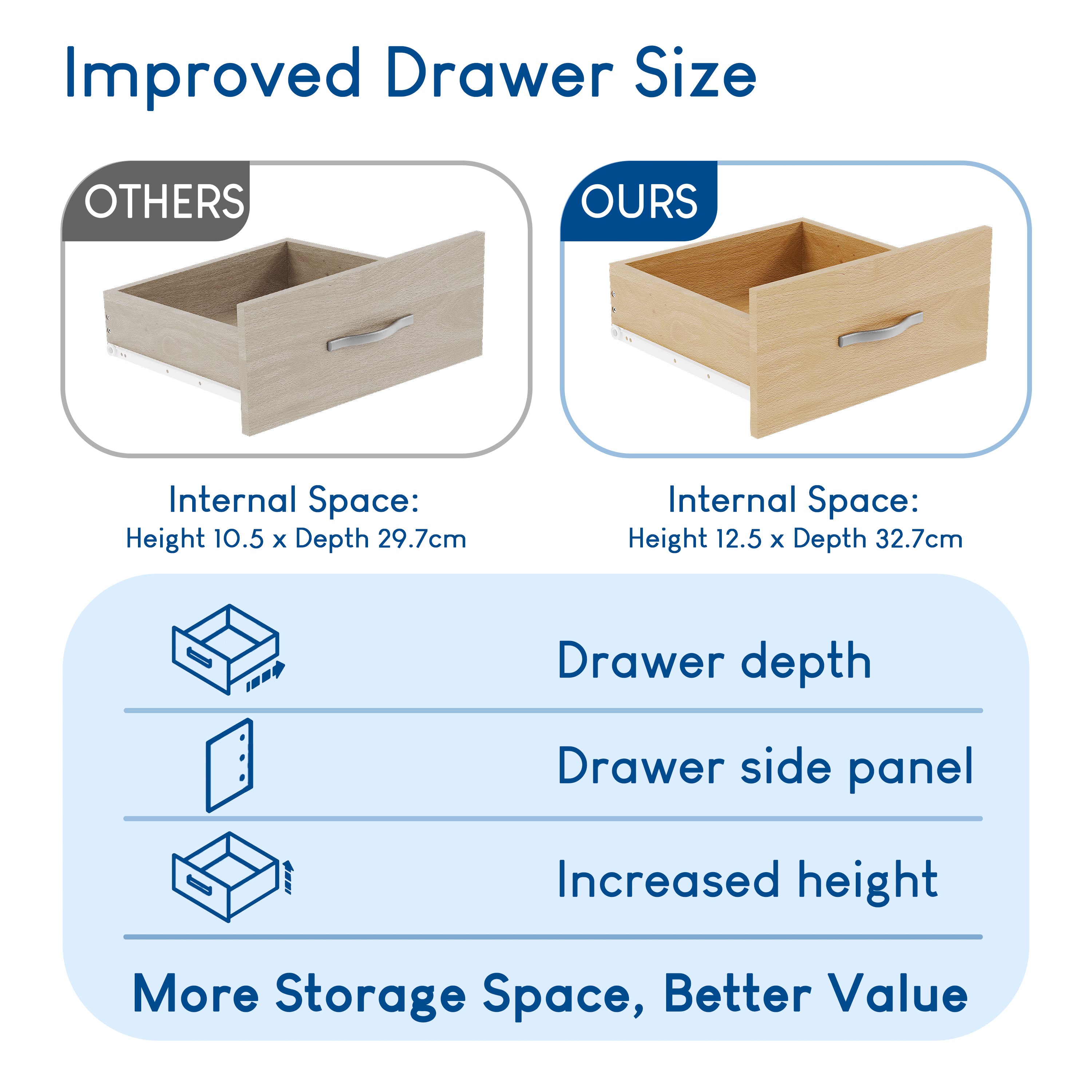 Improved Drawer Size

OTHERS

Internal Space:
Height 10.5 x Depth 29.7cm

OURS

Internal Space:
Height 12.5 x Depth 32.7cm

Drawer depth

Drawer side panel

Increased height

More Storage Space, Better Value