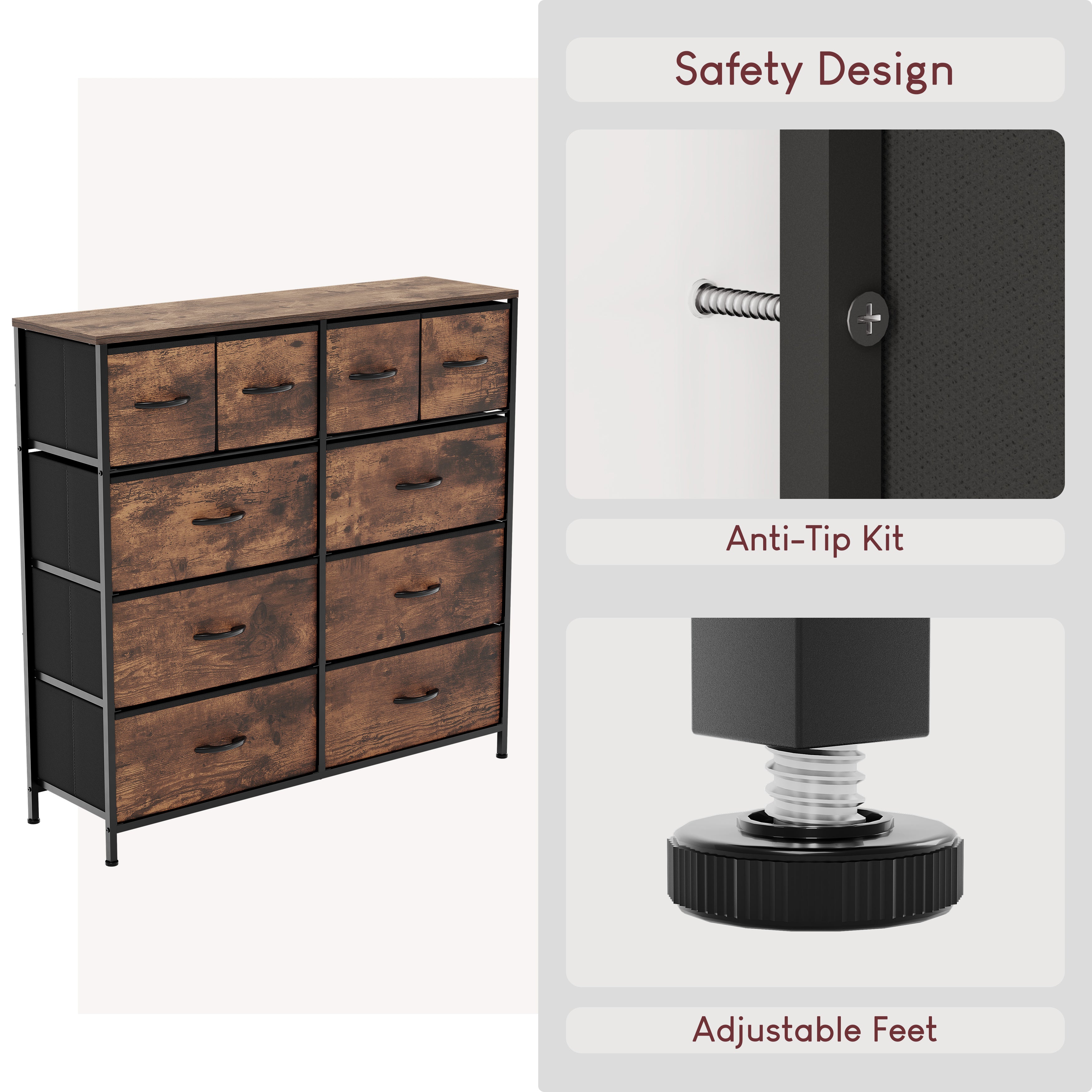 Safety Design

Anti-Tip Kit

Adjustable Feet